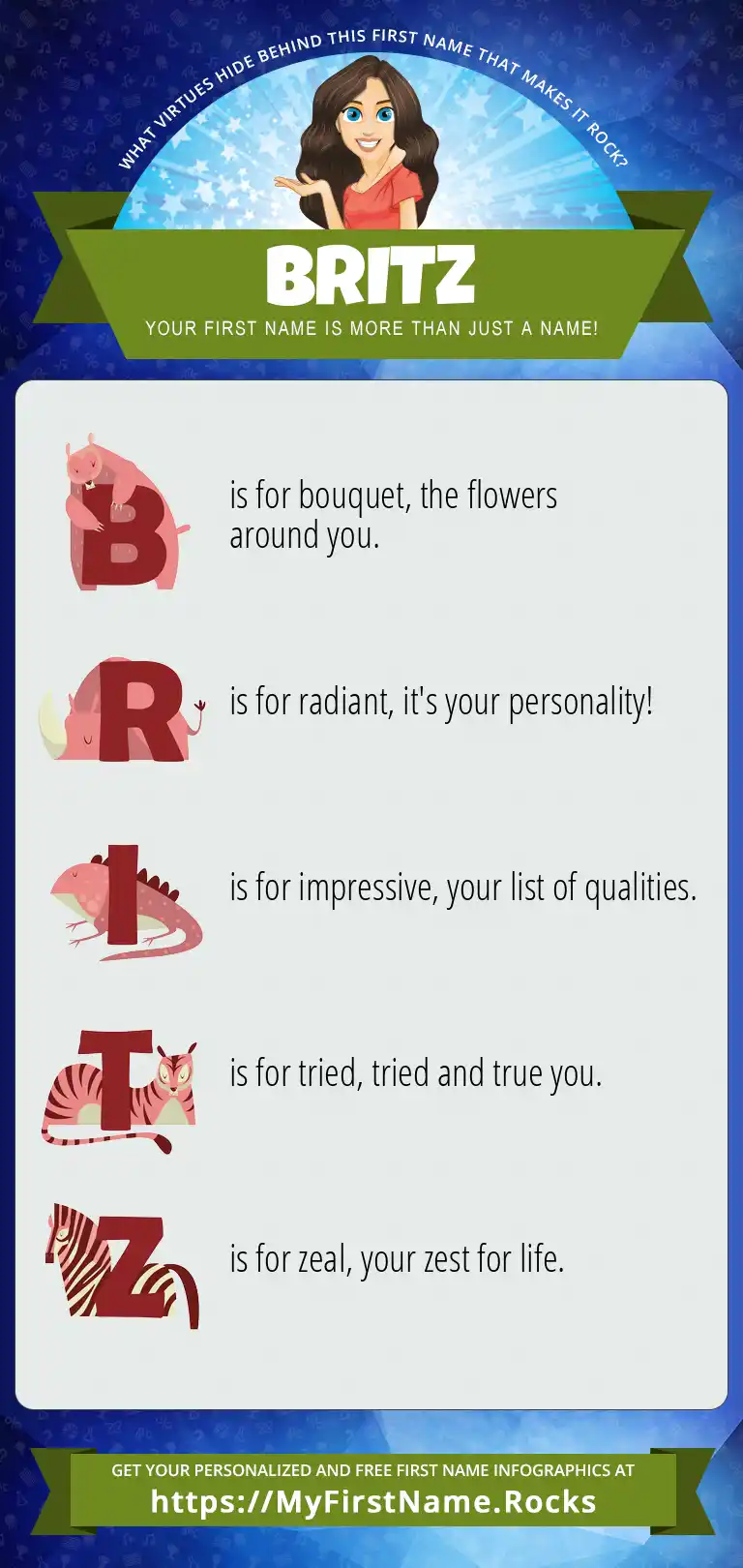 WHAT VIRTUES HIDE BEHIND THIS FIRST NAME THAT MAKES IT ROCK?

BRITZ

YOUR FIRST NAME IS MORE THAN JUST A NAME!

B is for bouquet, the flowers around you.

R is for radiant, it's your personality!

I is for impressive, your list of qualities.

T is for tried, tried and true you.

Z is for zeal, your zest for life.

GET YOUR PERSONALIZED AND FREE FIRST NAME INFOGRAPHICS AT

https://MyFirstName.Rocks