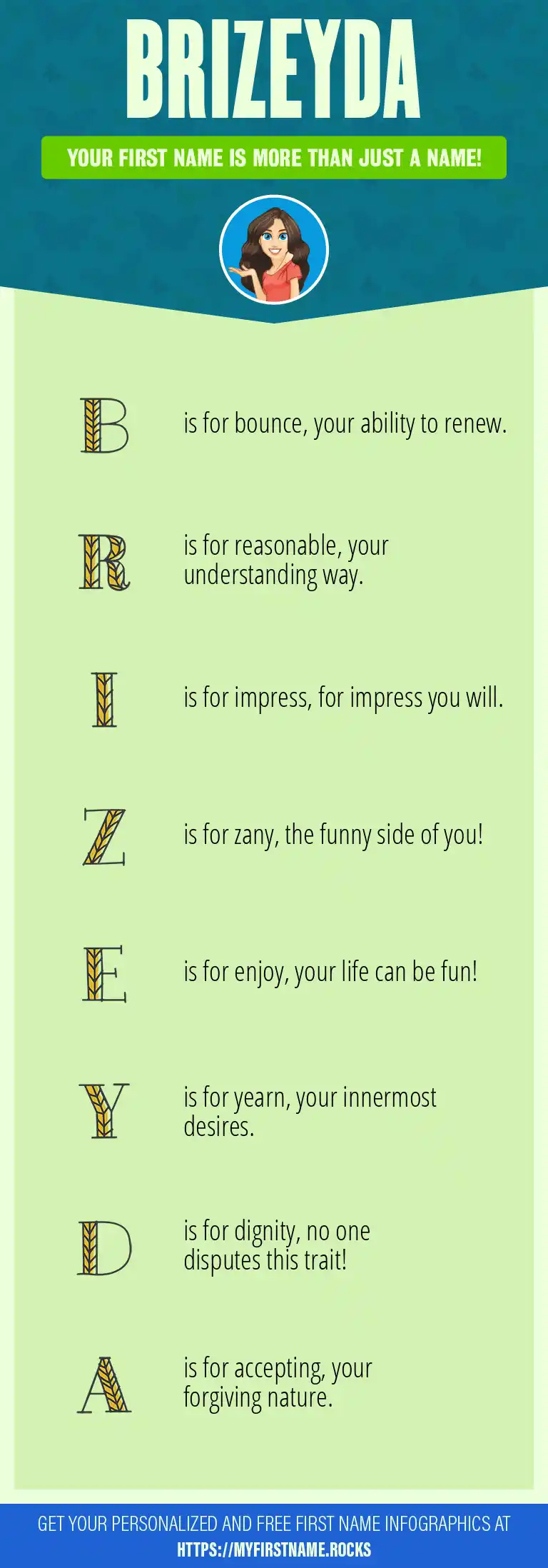 BRIZEYDA

YOUR FIRST NAME IS MORE THAN JUST A NAME!

B is for bounce, your ability to renew.

R is for reasonable, your understanding way.

I is for impress, for impress you will.

Z is for zany, the funny side of you!

E is for enjoy, your life can be fun!

Y is for yearn, your innermost desires.

D is for dignity, no one disputes this trait!

A is for accepting, your forgiving nature.

GET YOUR PERSONALIZED AND FREE FIRST NAME INFOGRAPHICS AT HTTPS://MYFIRSTNAME.ROCKS