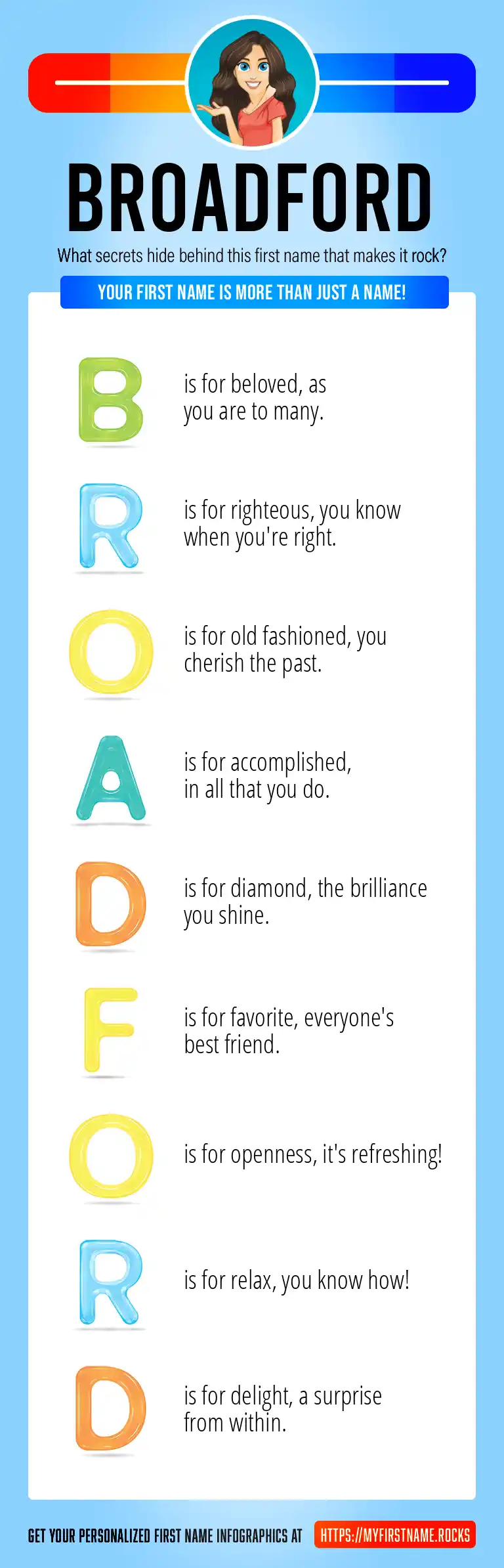 BROADFORD

What secrets hide behind this first name that makes it rock?

YOUR FIRST NAME IS MORE THAN JUST A NAME!

B is for beloved, as you are to many.

R is for righteous, you know when you're right.

O is for old fashioned, you cherish the past.

A is for accomplished, in all that you do.

D is for diamond, the brilliance you shine.

F is for favorite, everyone's best friend.

O is for openness, it's refreshing!

R is for relax, you know how!

D is for delight, a surprise from within.

GET YOUR PERSONALIZED FIRST NAME INFOGRAPHICS AT HTTPS://MYFIRSTNAME.ROCKS