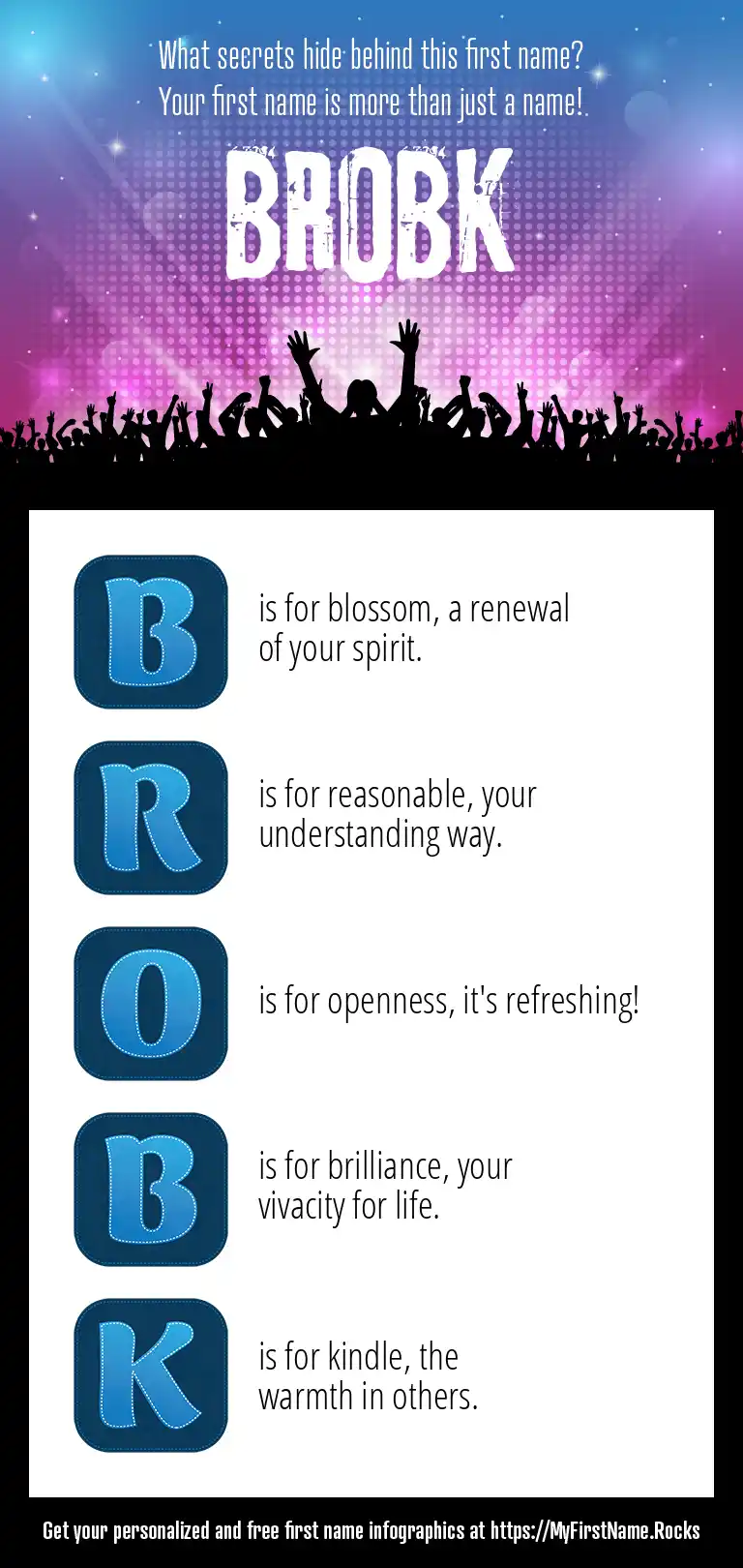 What secrets hide behind this first name?
Your first name is more than just a name!

BROBK

B

is for blossom, a renewal of your spirit.

R

is for reasonable, your understanding way.

O

is for openness, it's refreshing!

B

is for brilliance, your vivacity for life.

K

is for kindle, the warmth in others.

Get your personalized and free first name infographics at https://MyFirstName.Rocks