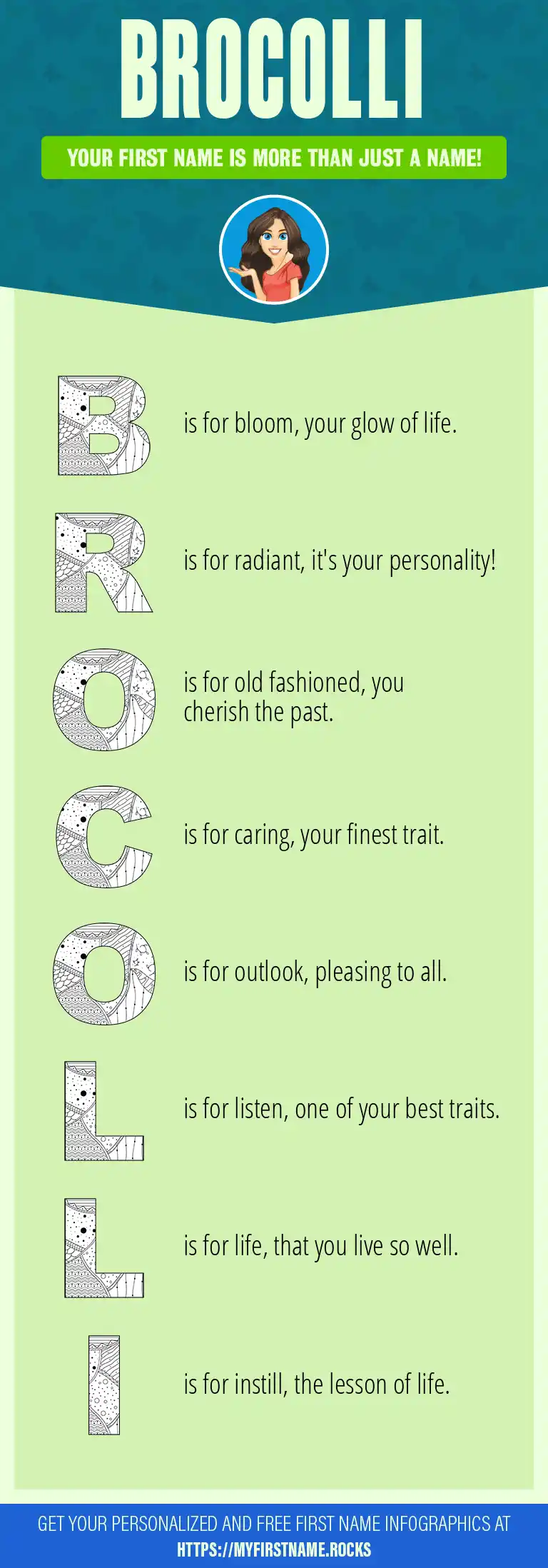 BROCOLLI

YOUR FIRST NAME IS MORE THAN JUST A NAME!

B is for bloom, your glow of life.

R is for radiant, it's your personality!

O is for old fashioned, you cherish the past.

C is for caring, your finest trait.

O is for outlook, pleasing to all.

L is for listen, one of your best traits.

L is for life, that you live so well.

I is for instill, the lesson of life.

GET YOUR PERSONALIZED AND FREE FIRST NAME INFOGRAPHICS AT HTTPS://MYFIRSTNAME.ROCKS