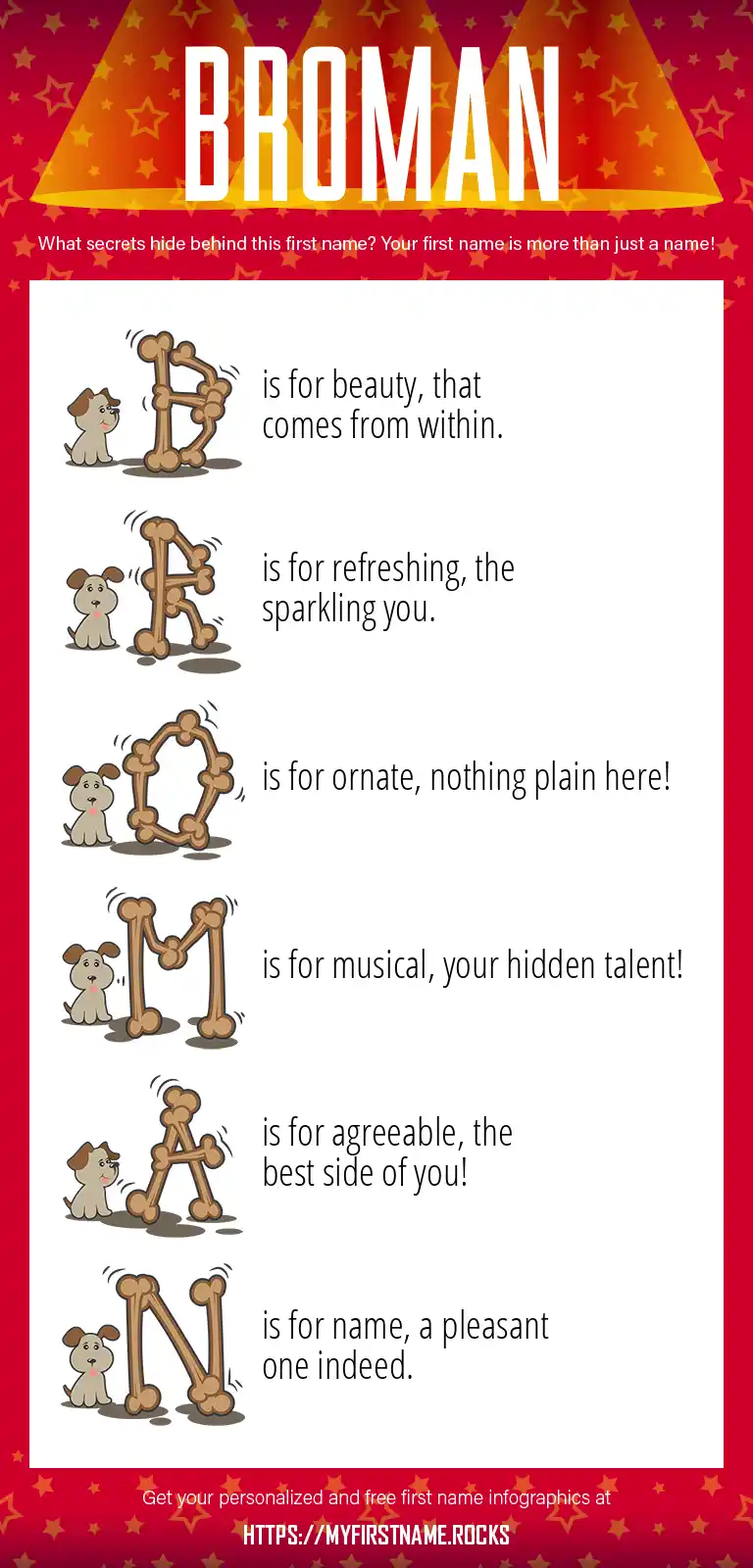 BROMAN

What secrets hide behind this first name? Your first name is more than just a name!

B is for beauty, that comes from within.

R is for refreshing, the sparkling you.

O is for ornate, nothing plain here!

M is for musical, your hidden talent!

A is for agreeable, the best side of you!

N is for name, a pleasant one indeed.

Get your personalized and free first name infographics at

HTTPS://MYFIRSTNAME.ROCKS