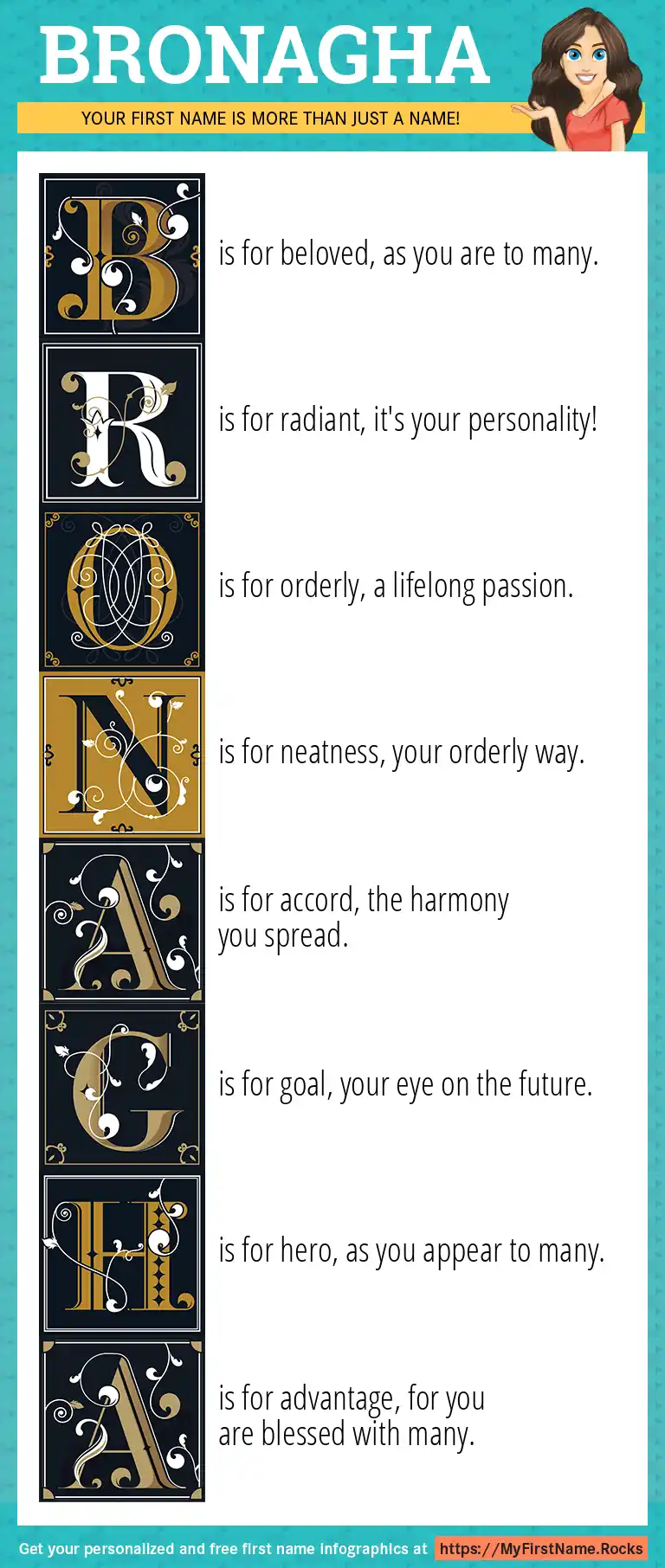 BRONAGHA

YOUR FIRST NAME IS MORE THAN JUST A NAME!

B is for beloved, as you are to many.

R is for radiant, it's your personality!

O is for orderly, a lifelong passion.

N is for neatness, your orderly way.

A is for accord, the harmony you spread.

G is for goal, your eye on the future.

H is for hero, as you appear to many.

A is for advantage, for you are blessed with many.

Get your personalized and free first name infographics at https://MyFirstName.Rocks