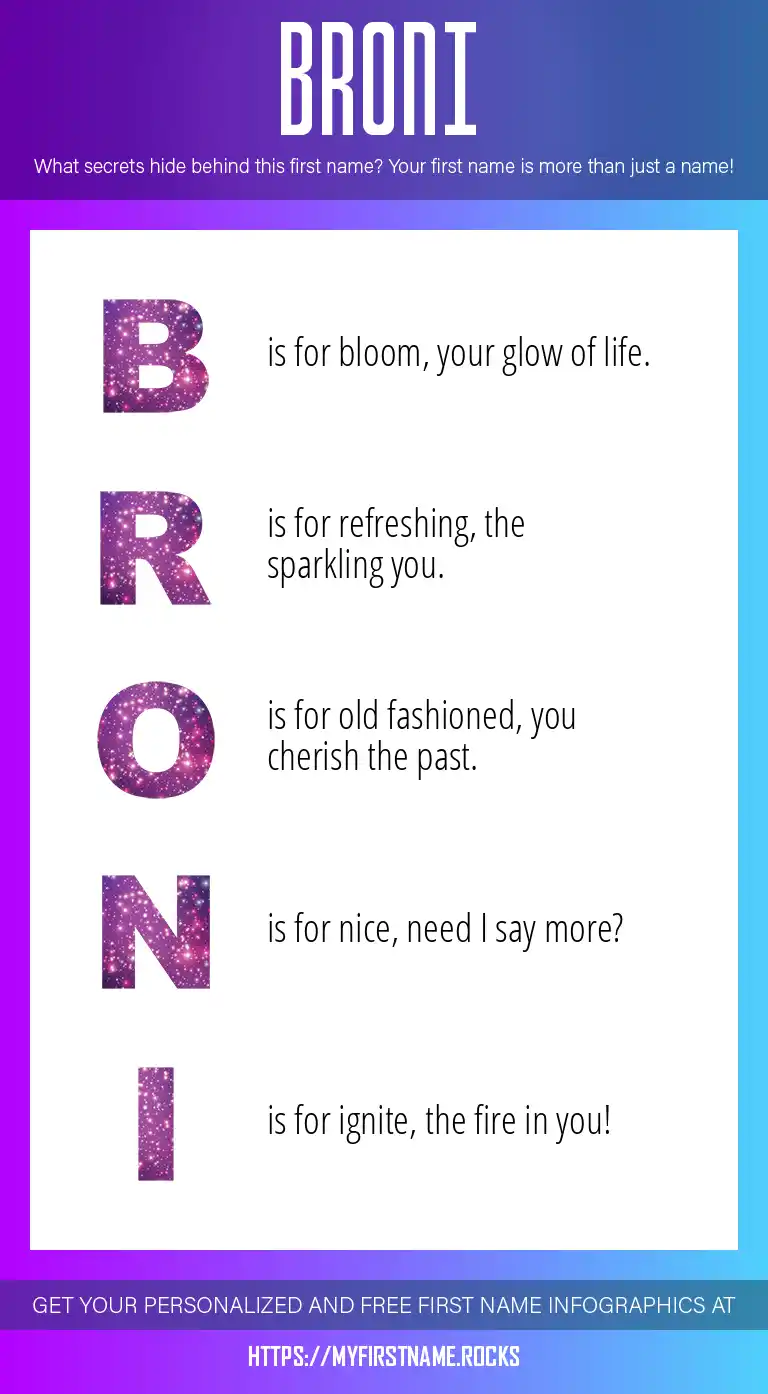 BRONI

What secrets hide behind this first name? Your first name is more than just a name!

B is for bloom, your glow of life.

R is for refreshing, the sparkling you.

O is for old fashioned, you cherish the past.

N is for nice, need I say more?

I is for ignite, the fire in you!

GET YOUR PERSONALIZED AND FREE FIRST NAME INFOGRAPHICS AT

HTTPS://MYFIRSTNAME.ROCKS