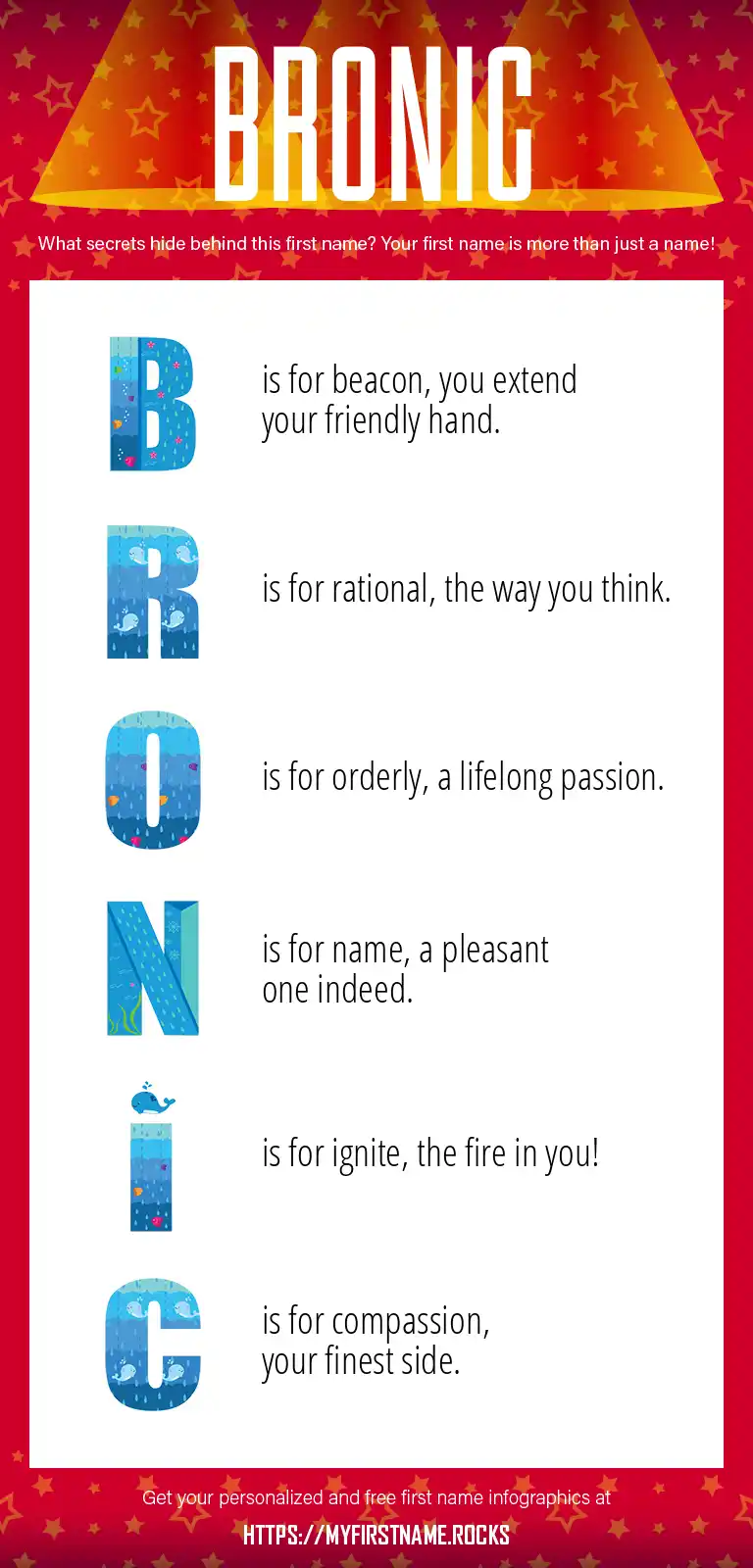 BRONIC

What secrets hide behind this first name? Your first name is more than just a name!

B is for beacon, you extend your friendly hand.

R is for rational, the way you think.

O is for orderly, a lifelong passion.

N is for name, a pleasant one indeed.

I is for ignite, the fire in you!

C is for compassion, your finest side.

Get your personalized and free first name infographics at

HTTPS://MYFIRSTNAME.ROCKS