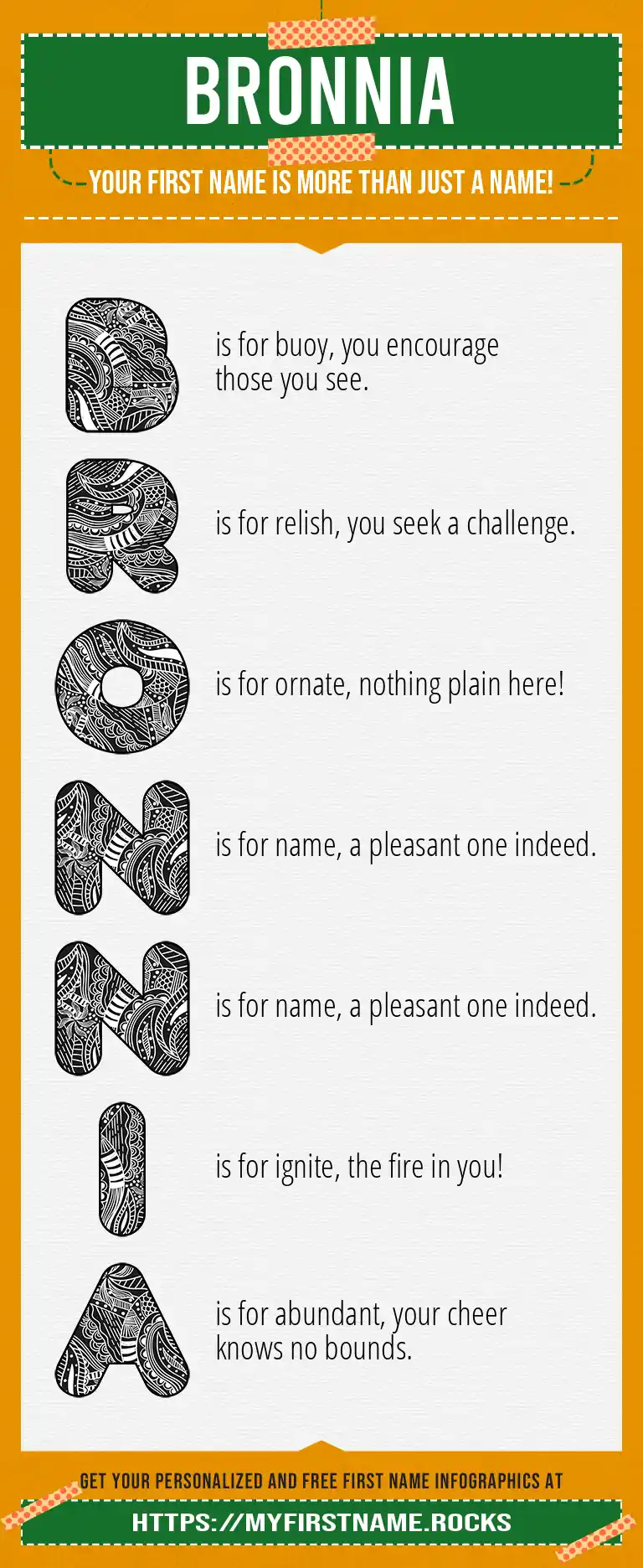 BRONNIA

YOUR FIRST NAME IS MORE THAN JUST A NAME!

B is for buoy, you encourage those you see.

R is for relish, you seek a challenge.

O is for ornate, nothing plain here!

N is for name, a pleasant one indeed.

N is for name, a pleasant one indeed.

I is for ignite, the fire in you!

A is for abundant, your cheer knows no bounds.

GET YOUR PERSONALIZED AND FREE FIRST NAME INFOGRAPHICS AT

HTTPS://MYFIRSTNAME.ROCKS