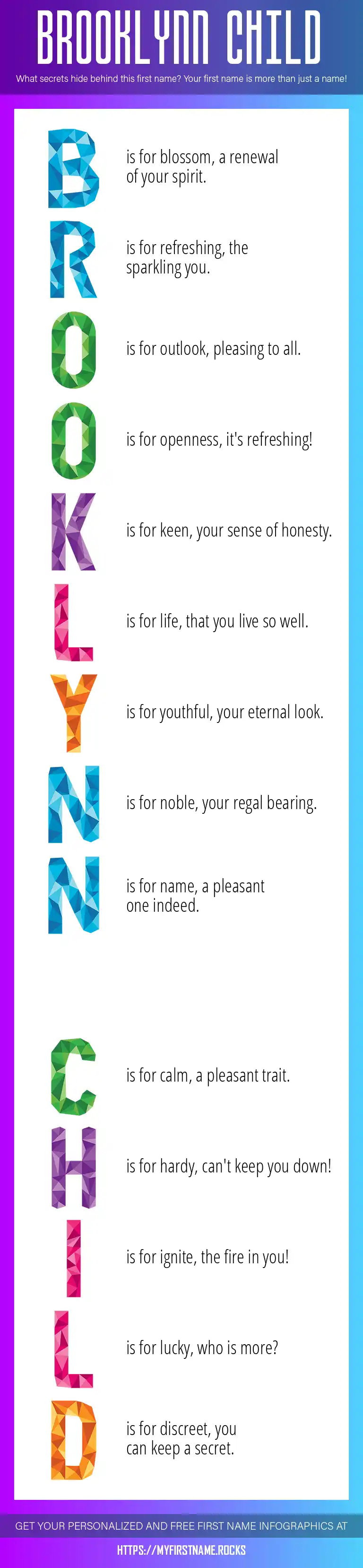 BROOKLYNN CHILD

What secrets hide behind this first name? Your first name is more than just a name!

B is for blossom, a renewal of your spirit.

R is for refreshing, the sparkling you.

O is for outlook, pleasing to all.

O is for openness, it's refreshing!

K is for keen, your sense of honesty.

L is for life, that you live so well.

Y is for youthful, your eternal look.

N is for noble, your regal bearing.

N is for name, a pleasant one indeed.

C is for calm, a pleasant trait.

H is for hardy, can't keep you down!

I is for ignite, the fire in you!

L is for lucky, who is more?

D is for discreet, you can keep a secret.

GET YOUR PERSONALIZED AND FREE FIRST NAME INFOGRAPHICS AT

HTTPS://MYFIRSTNAME.ROCKS