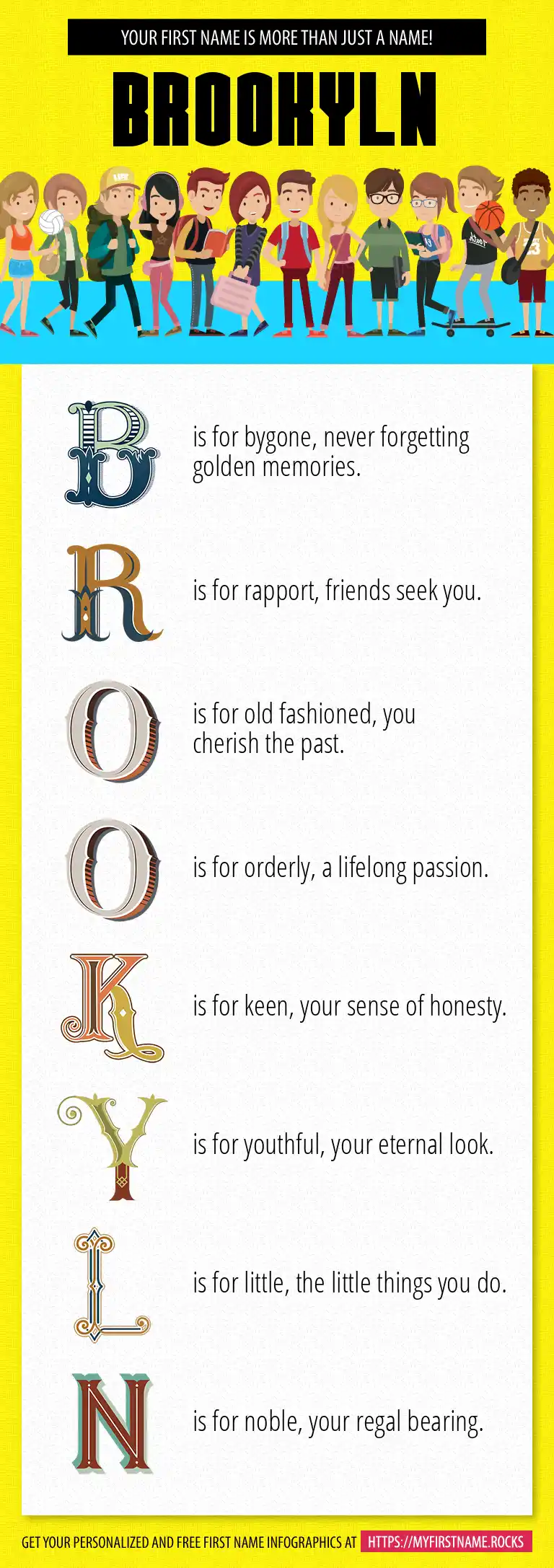 YOUR FIRST NAME IS MORE THAN JUST A NAME!

BROOKYLN

B is for bygone, never forgetting golden memories.

R is for rapport, friends seek you.

O is for old fashioned, you cherish the past.

O is for orderly, a lifelong passion.

K is for keen, your sense of honesty.

Y is for youthful, your eternal look.

L is for little, the little things you do.

N is for noble, your regal bearing.

GET YOUR PERSONALIZED AND FREE FIRST NAME INFOGRAPHICS AT HTTPS://MYFIRSTNAME.ROCKS