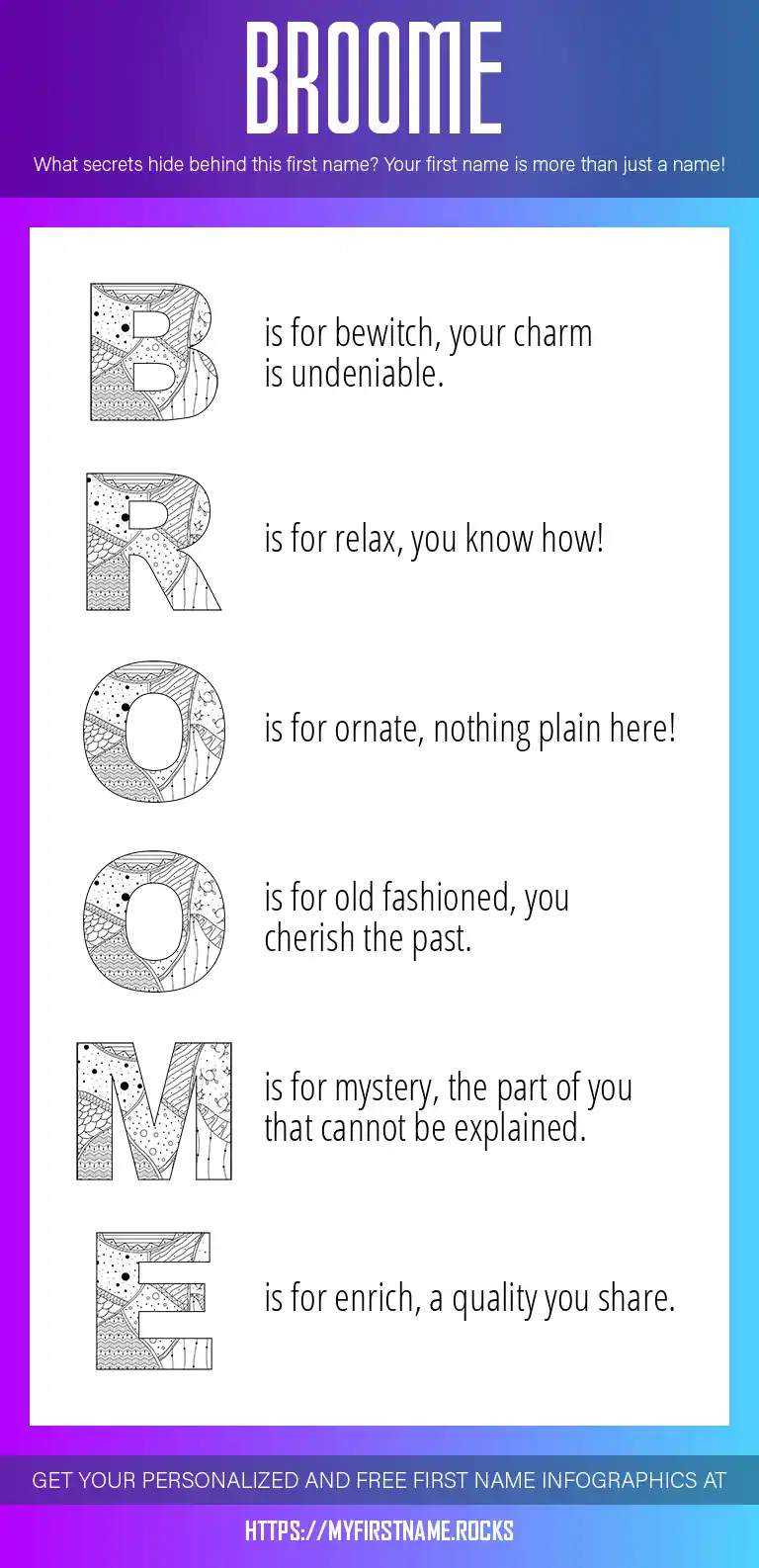 BROOME

What secrets hide behind this first name? Your first name is more than just a name!

B is for bewitch, your charm is undeniable.

R is for relax, you know how!

O is for ornate, nothing plain here!

O is for old fashioned, you cherish the past.

M is for mystery, the part of you that cannot be explained.

E is for enrich, a quality you share.

GET YOUR PERSONALIZED AND FREE FIRST NAME INFOGRAPHICS AT

HTTPS://MYFIRSTNAME.ROCKS