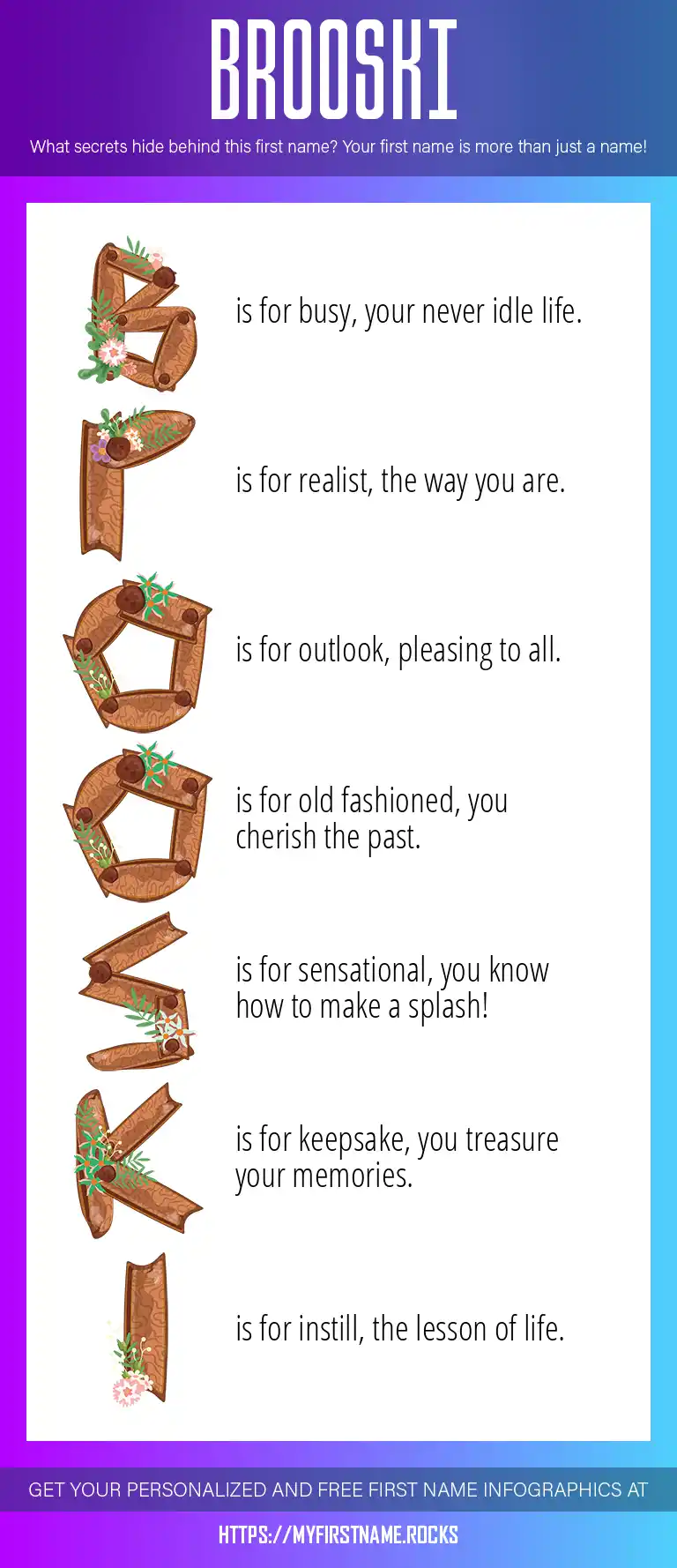 BROOSKI

What secrets hide behind this first name? Your first name is more than just a name!

B is for busy, your never idle life.

R is for realist, the way you are.

O is for outlook, pleasing to all.

O is for old fashioned, you cherish the past.

S is for sensational, you know how to make a splash!

K is for keepsake, you treasure your memories.

I is for instill, the lesson of life.

GET YOUR PERSONALIZED AND FREE FIRST NAME INFOGRAPHICS AT

HTTPS://MYFIRSTNAME.ROCKS