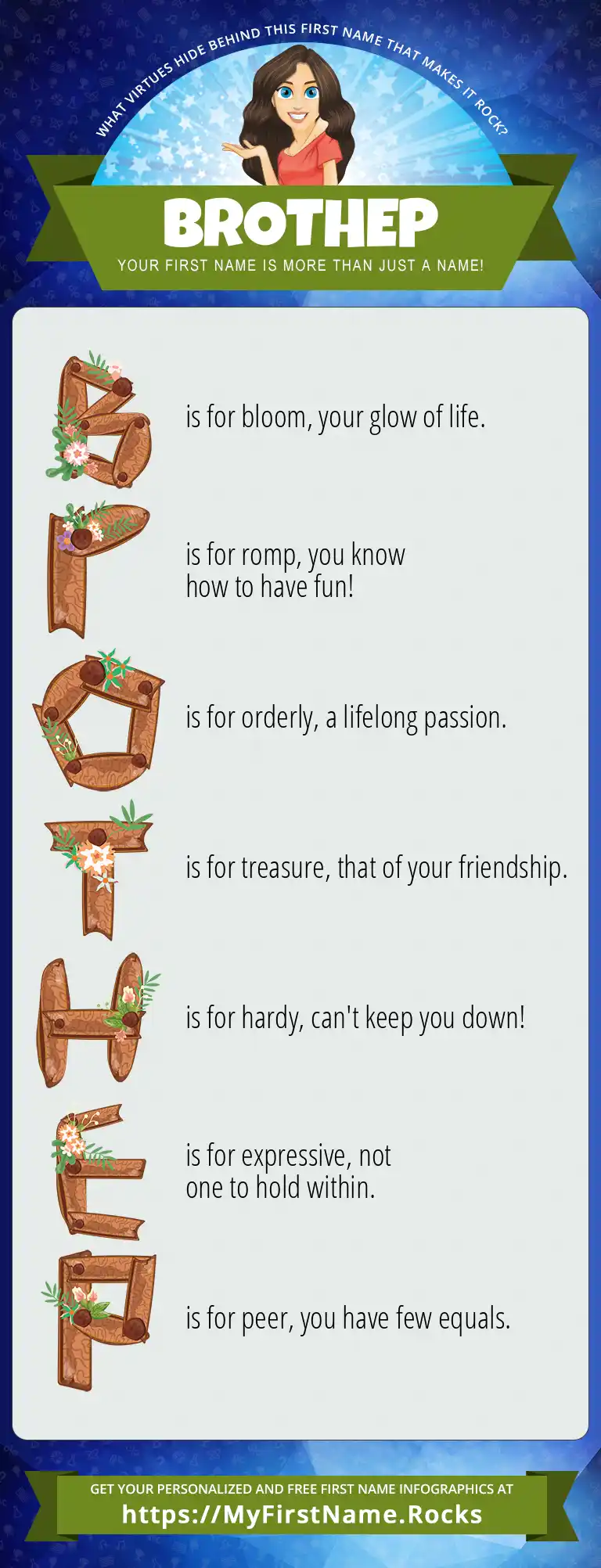 WHAT VIRTUES HIDE BEHIND THIS FIRST NAME THAT MAKES IT ROCK?

BROTHEP

YOUR FIRST NAME IS MORE THAN JUST A NAME!

B is for bloom, your glow of life.

R is for romp, you know how to have fun!

O is for orderly, a lifelong passion.

T is for treasure, that of your friendship.

H is for hardy, can't keep you down!

E is for expressive, not one to hold within.

P is for peer, you have few equals.

GET YOUR PERSONALIZED AND FREE FIRST NAME INFOGRAPHICS AT

https://MyFirstName.Rocks