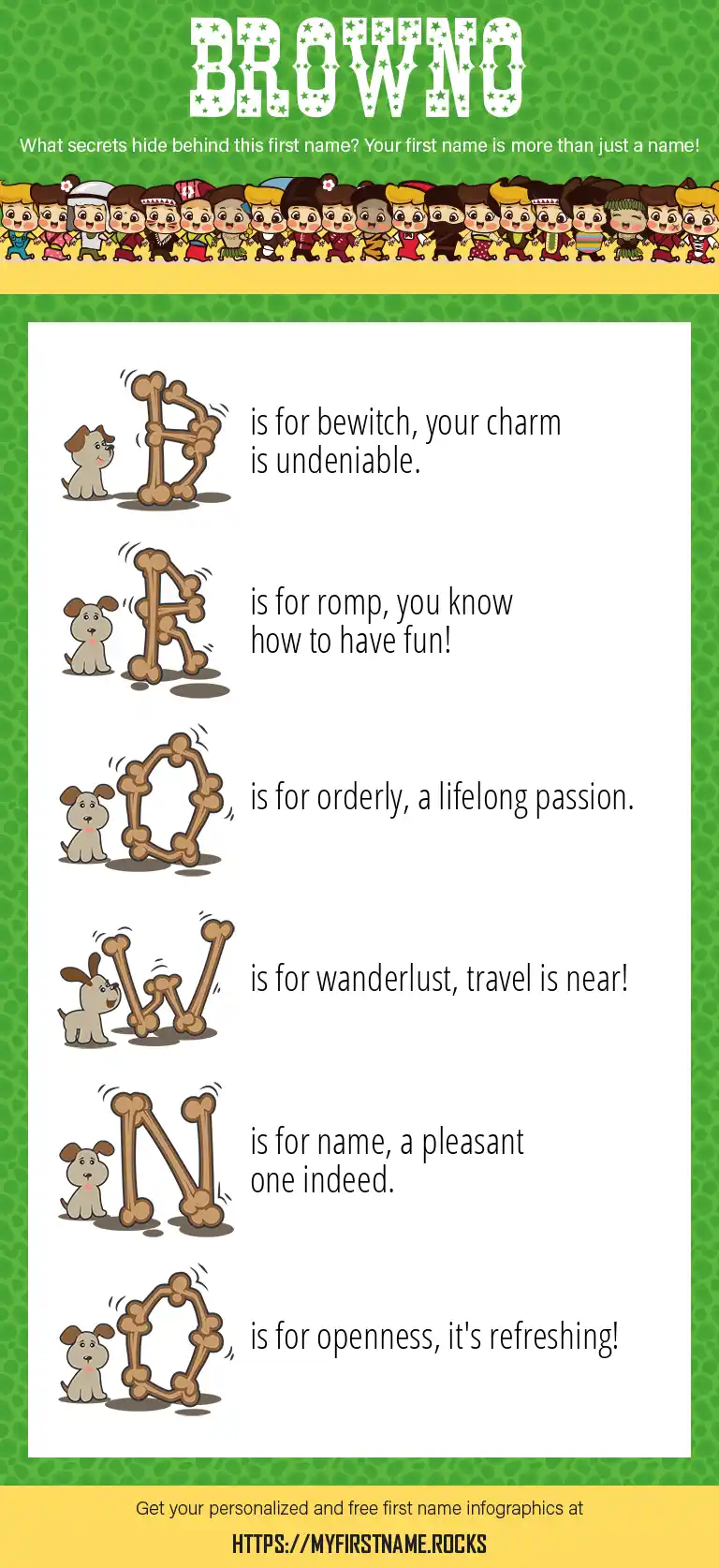 BROWNO

What secrets hide behind this first name? Your first name is more than just a name!

B is for bewitch, your charm is undeniable.

R is for romp, you know how to have fun!

O is for orderly, a lifelong passion.

W is for wanderlust, travel is near!

N is for name, a pleasant one indeed.

O is for openness, it's refreshing!

Get your personalized and free first name infographics at

HTTPS://MYFIRSTNAME.ROCKS