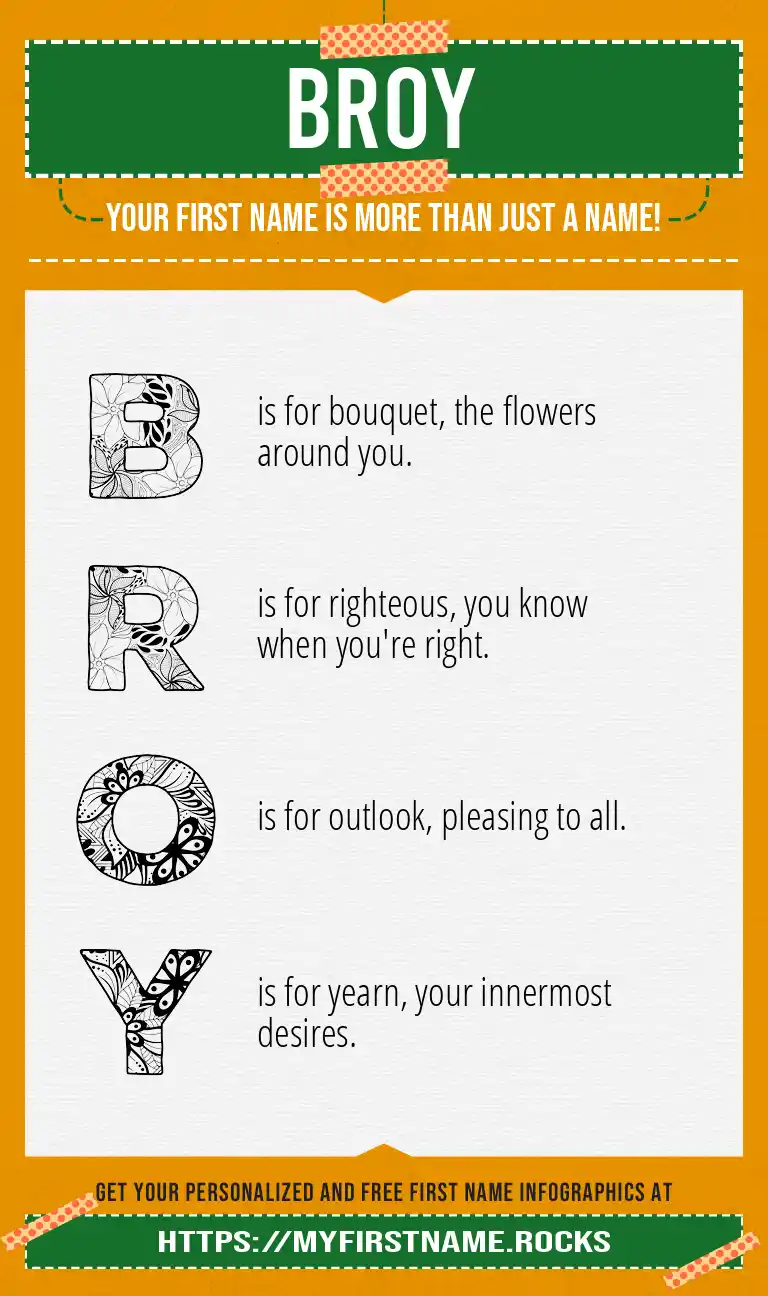 BROY

YOUR FIRST NAME IS MORE THAN JUST A NAME!

B is for bouquet, the flowers around you.

R is for righteous, you know when you're right.

O is for outlook, pleasing to all.

Y is for yearn, your innermost desires.

GET YOUR PERSONALIZED AND FREE FIRST NAME INFOGRAPHICS AT

HTTPS://MYFIRSTNAME.ROCKS