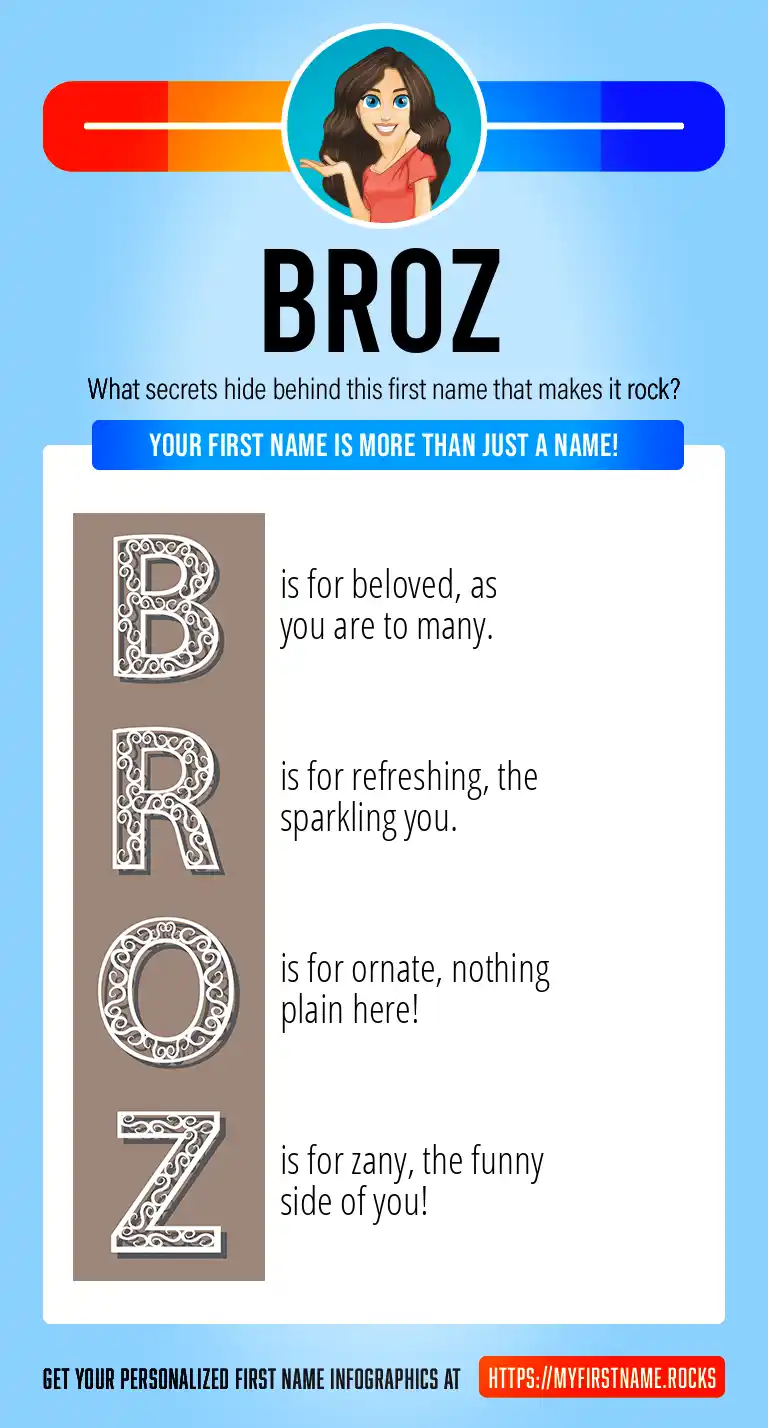 BROZ

What secrets hide behind this first name that makes it rock?

YOUR FIRST NAME IS MORE THAN JUST A NAME!

B is for beloved, as you are to many.

R is for refreshing, the sparkling you.

O is for ornate, nothing plain here!

Z is for zany, the funny side of you!

GET YOUR PERSONALIZED FIRST NAME INFOGRAPHICS AT HTTPS://MYFIRSTNAME.ROCKS