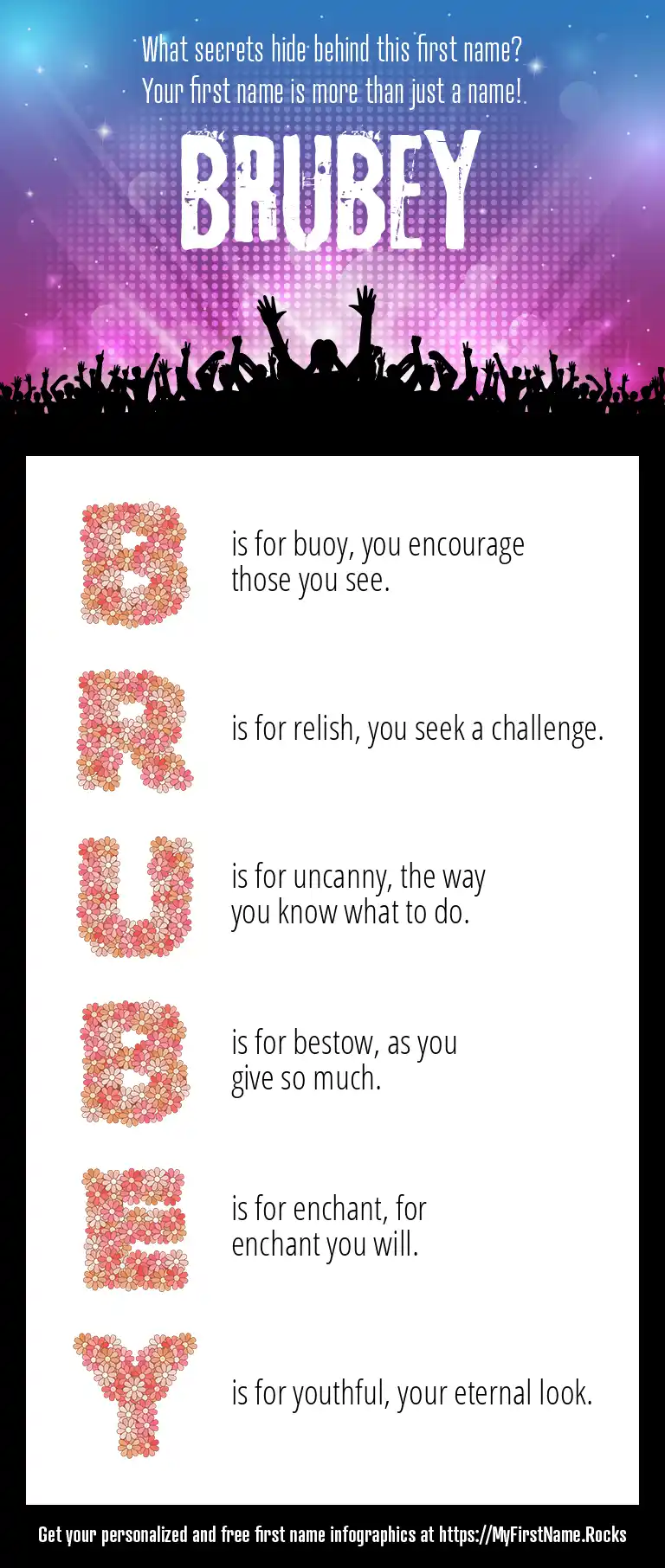 What secrets hide behind this first name?
Your first name is more than just a name!

BRUBEY

B is for buoy, you encourage those you see.

R is for relish, you seek a challenge.

U is for uncanny, the way you know what to do.

B is for bestow, as you give so much.

E is for enchant, for enchant you will.

Y is for youthful, your eternal look.

Get your personalized and free first name infographics at https://MyFirstName.Rocks