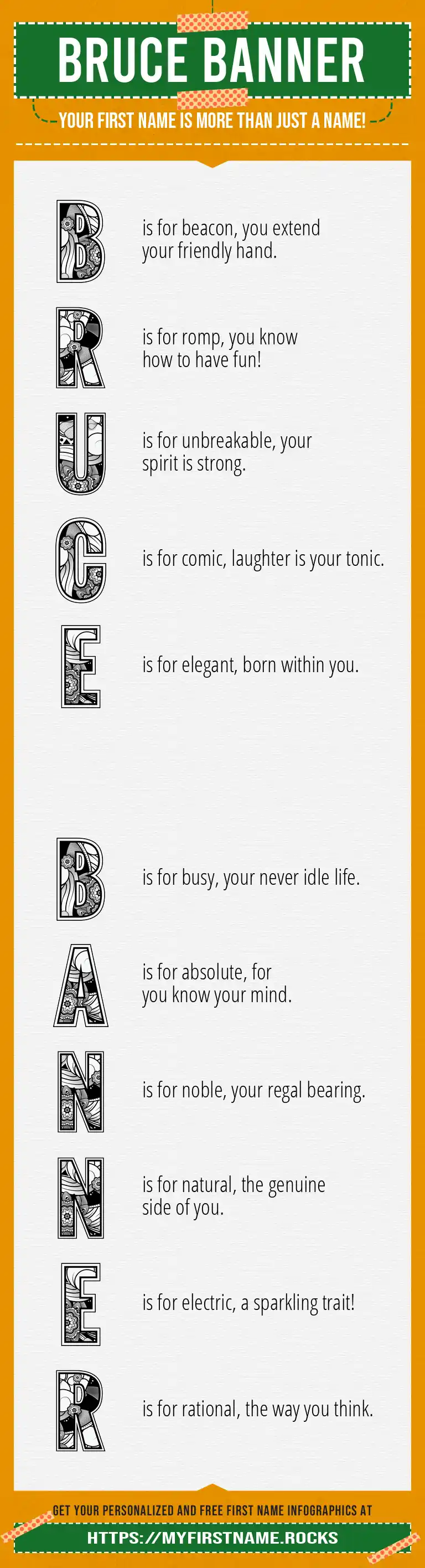 BRUCE BANNER

YOUR FIRST NAME IS MORE THAN JUST A NAME!

B is for beacon, you extend your friendly hand.

R is for romp, you know how to have fun!

U is for unbreakable, your spirit is strong.

C is for comic, laughter is your tonic.

E is for elegant, born within you.

B is for busy, your never idle life.

A is for absolute, for you know your mind.

N is for noble, your regal bearing.

N is for natural, the genuine side of you.

E is for electric, a sparkling trait!

R is for rational, the way you think.

GET YOUR PERSONALIZED AND FREE FIRST NAME INFOGRAPHICS AT

HTTPS://MYFIRSTNAME.ROCKS