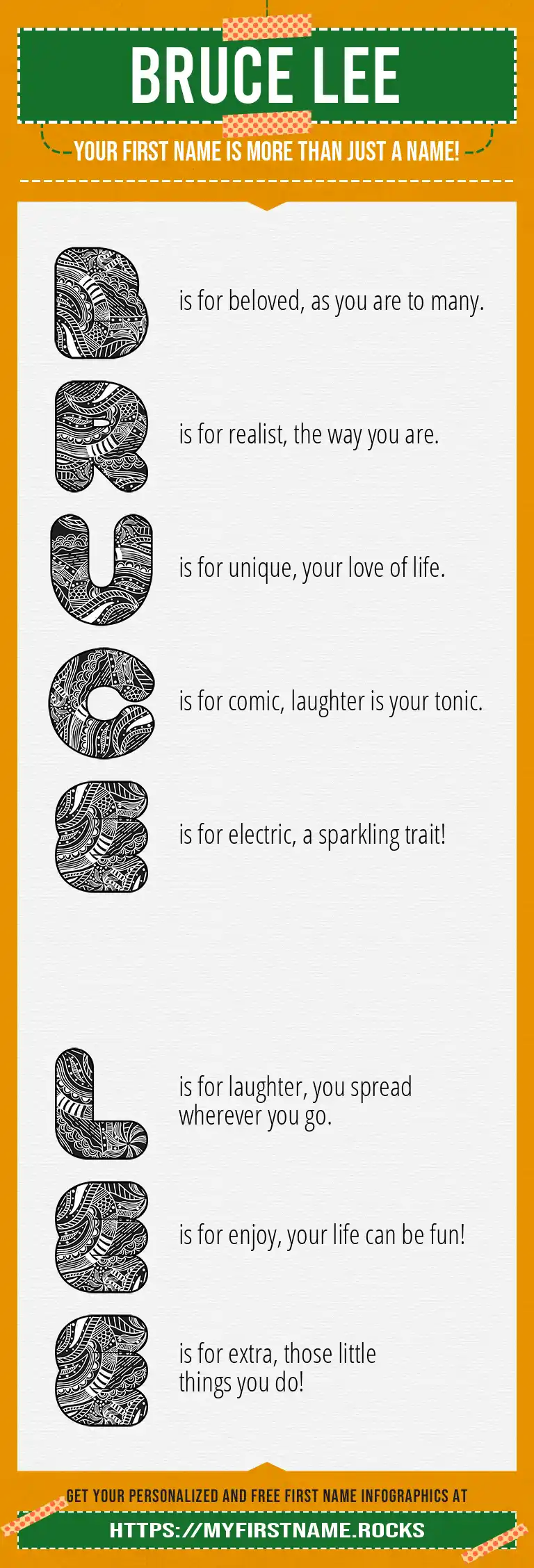 BRUCE LEE

YOUR FIRST NAME IS MORE THAN JUST A NAME!

B is for beloved, as you are to many.

R is for realist, the way you are.

U is for unique, your love of life.

C is for comic, laughter is your tonic.

E is for electric, a sparkling trait!

L is for laughter, you spread wherever you go.

E is for enjoy, your life can be fun!

E is for extra, those little things you do!

GET YOUR PERSONALIZED AND FREE FIRST NAME INFOGRAPHICS AT

HTTPS://MYFIRSTNAME.ROCKS