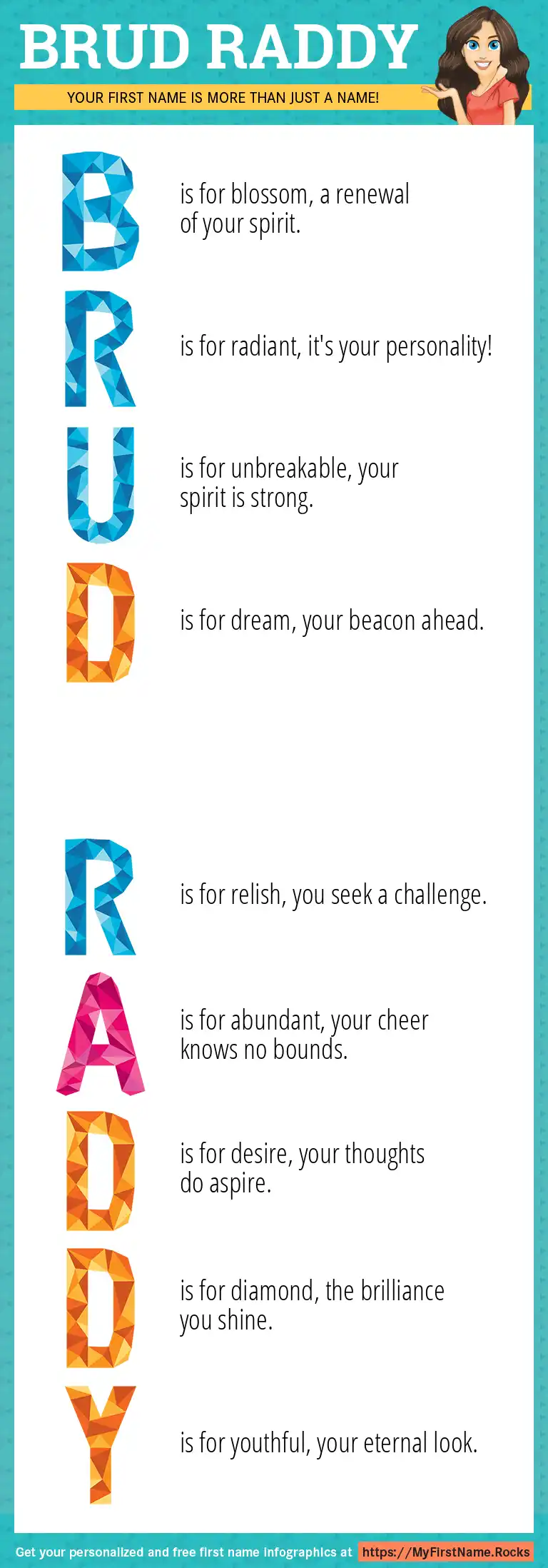 BRUD RADDY

YOUR FIRST NAME IS MORE THAN JUST A NAME!

B is for blossom, a renewal of your spirit.

R is for radiant, it's your personality!

U is for unbreakable, your spirit is strong.

D is for dream, your beacon ahead.

R is for relish, you seek a challenge.

A is for abundant, your cheer knows no bounds.

D is for desire, your thoughts do aspire.

D is for diamond, the brilliance you shine.

Y is for youthful, your eternal look.

Get your personalized and free first name infographics at https://MyFirstName.Rocks