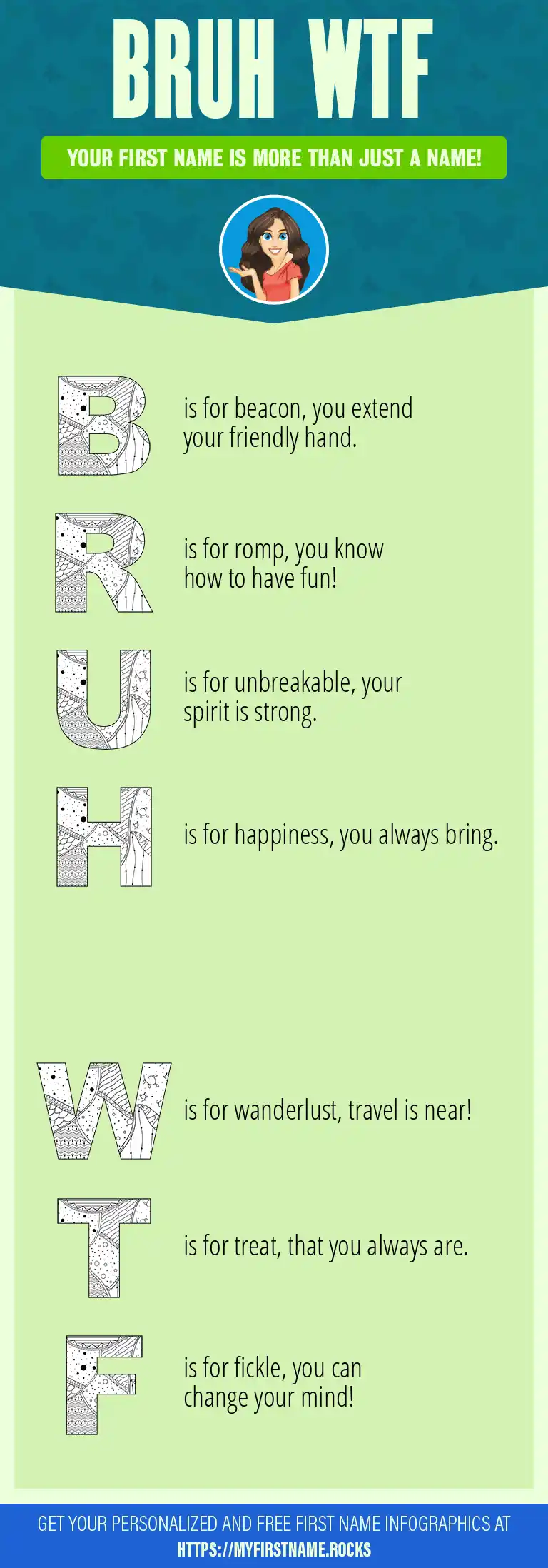 BRUH WTF

YOUR FIRST NAME IS MORE THAN JUST A NAME!

B is for beacon, you extend your friendly hand.

R is for romp, you know how to have fun!

U is for unbreakable, your spirit is strong.

H is for happiness, you always bring.

W is for wanderlust, travel is near!

T is for treat, that you always are.

F is for fickle, you can change your mind!

GET YOUR PERSONALIZED AND FREE FIRST NAME INFOGRAPHICS AT HTTPS://MYFIRSTNAME.ROCKS