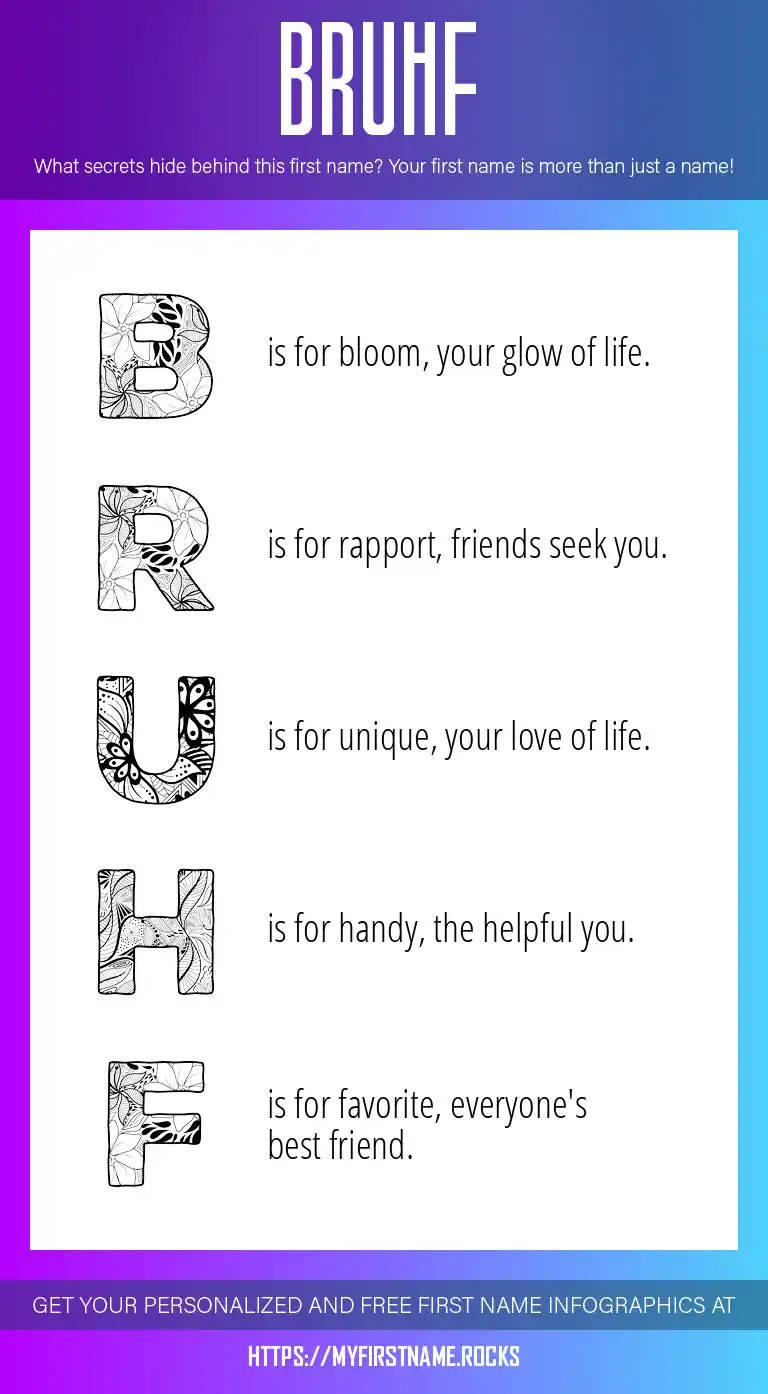 BRUHF

What secrets hide behind this first name? Your first name is more than just a name!

B is for bloom, your glow of life.

R is for rapport, friends seek you.

U is for unique, your love of life.

H is for handy, the helpful you.

F is for favorite, everyone's best friend.

GET YOUR PERSONALIZED AND FREE FIRST NAME INFOGRAPHICS AT

HTTPS://MYFIRSTNAME.ROCKS