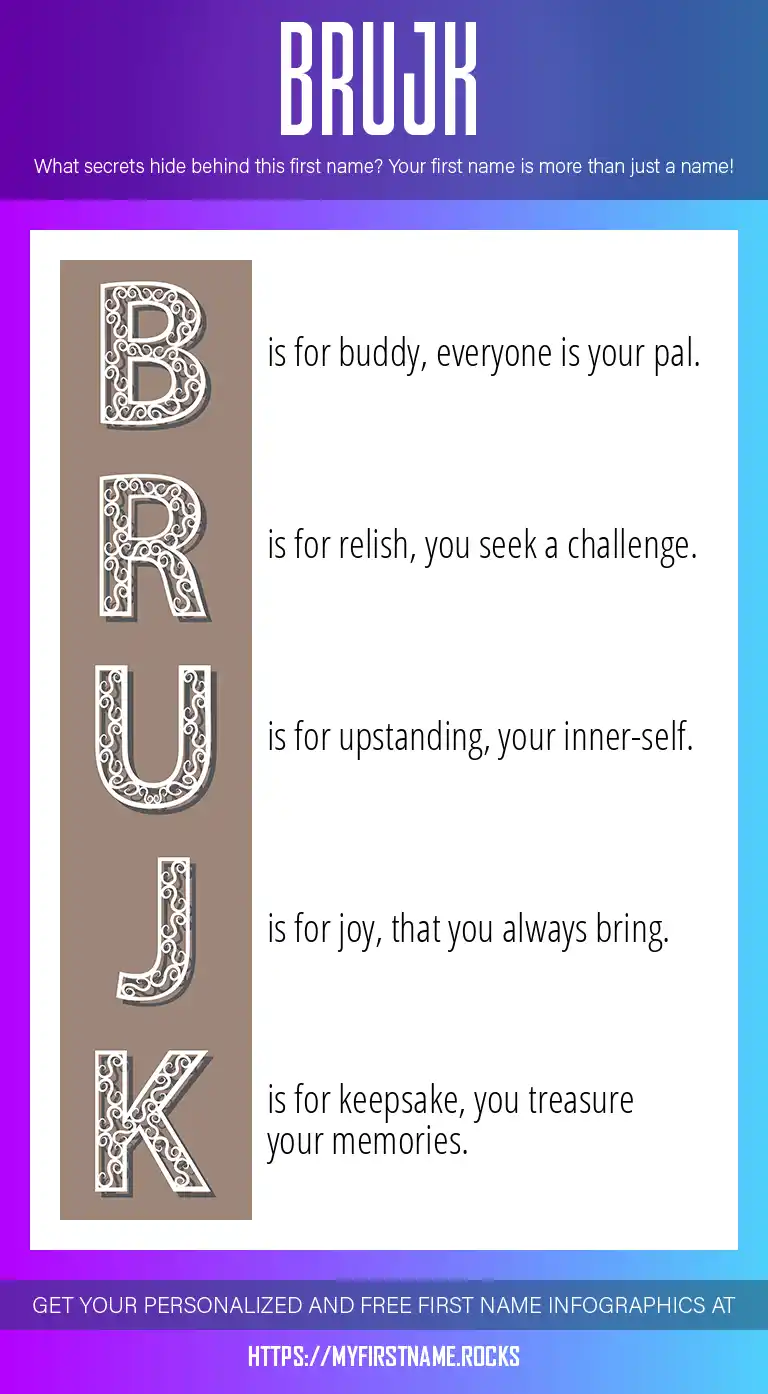 BRUJK

What secrets hide behind this first name? Your first name is more than just a name!

B is for buddy, everyone is your pal.

R is for relish, you seek a challenge.

U is for upstanding, your inner-self.

J is for joy, that you always bring.

K is for keepsake, you treasure your memories.

GET YOUR PERSONALIZED AND FREE FIRST NAME INFOGRAPHICS AT

HTTPS://MYFIRSTNAME.ROCKS