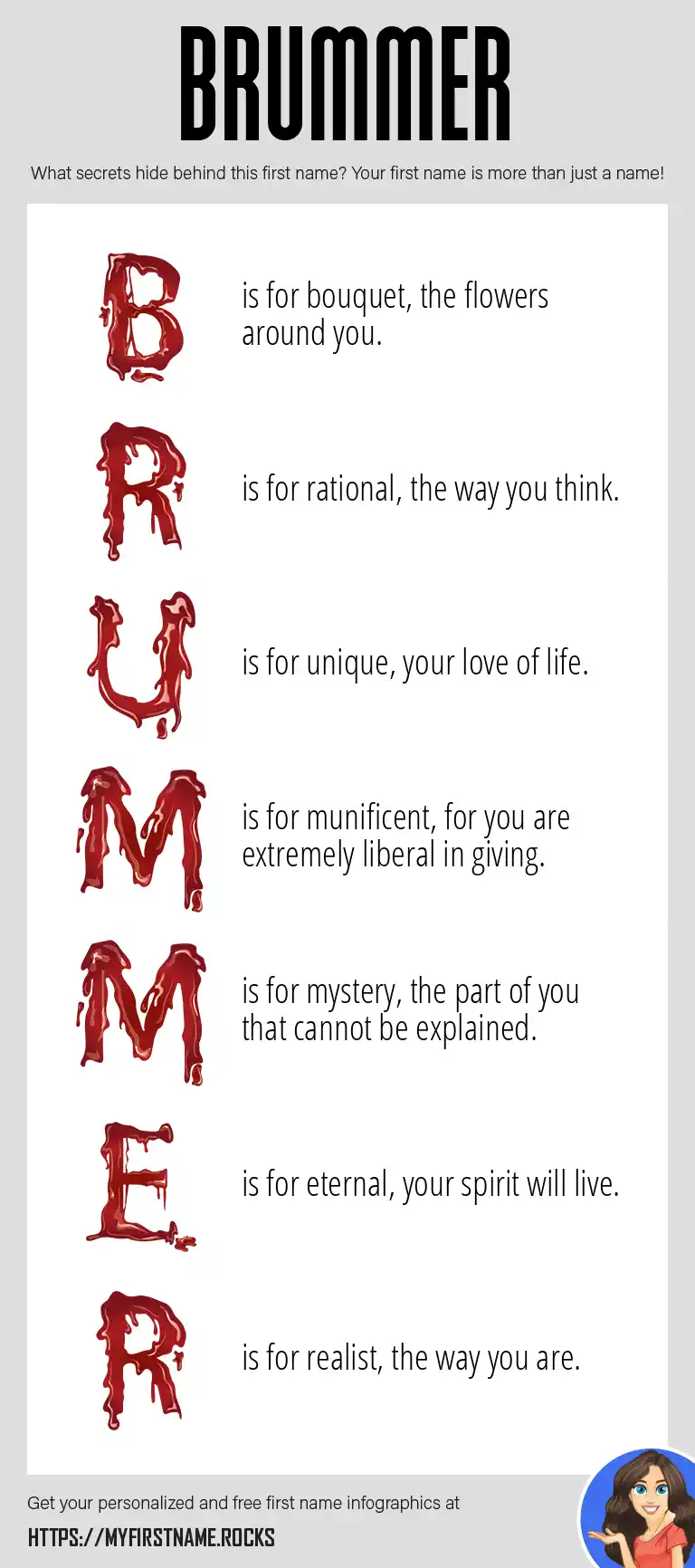 BRUMMER

What secrets hide behind this first name? Your first name is more than just a name!

B is for bouquet, the flowers around you.

R is for rational, the way you think.

U is for unique, your love of life.

M is for munificent, for you are extremely liberal in giving.

M is for mystery, the part of you that cannot be explained.

E is for eternal, your spirit will live.

R is for realist, the way you are.

Get your personalized and free first name infographics at
HTTPS://MYFIRSTNAME.ROCKS