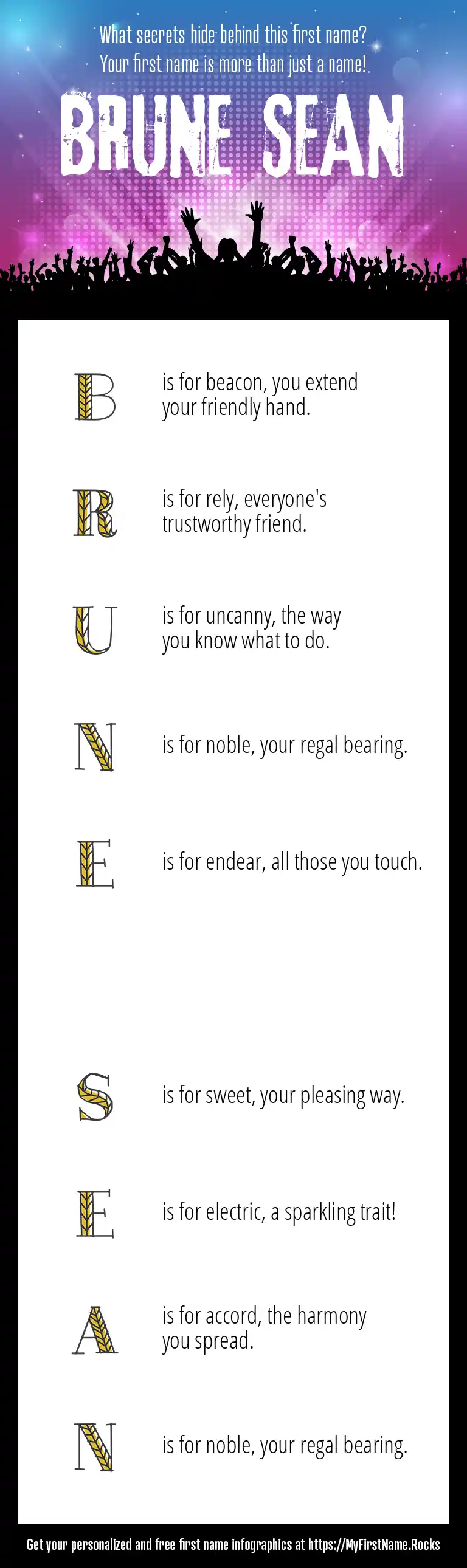 What secrets hide behind this first name?
Your first name is more than just a name!

BRUNE SEAN

B is for beacon, you extend your friendly hand.

R is for rely, everyone's trustworthy friend.

U is for uncanny, the way you know what to do.

N is for noble, your regal bearing.

E is for endear, all those you touch.

S is for sweet, your pleasing way.

E is for electric, a sparkling trait!

A is for accord, the harmony you spread.

N is for noble, your regal bearing.

Get your personalized and free first name infographics at https://MyFirstName.Rocks