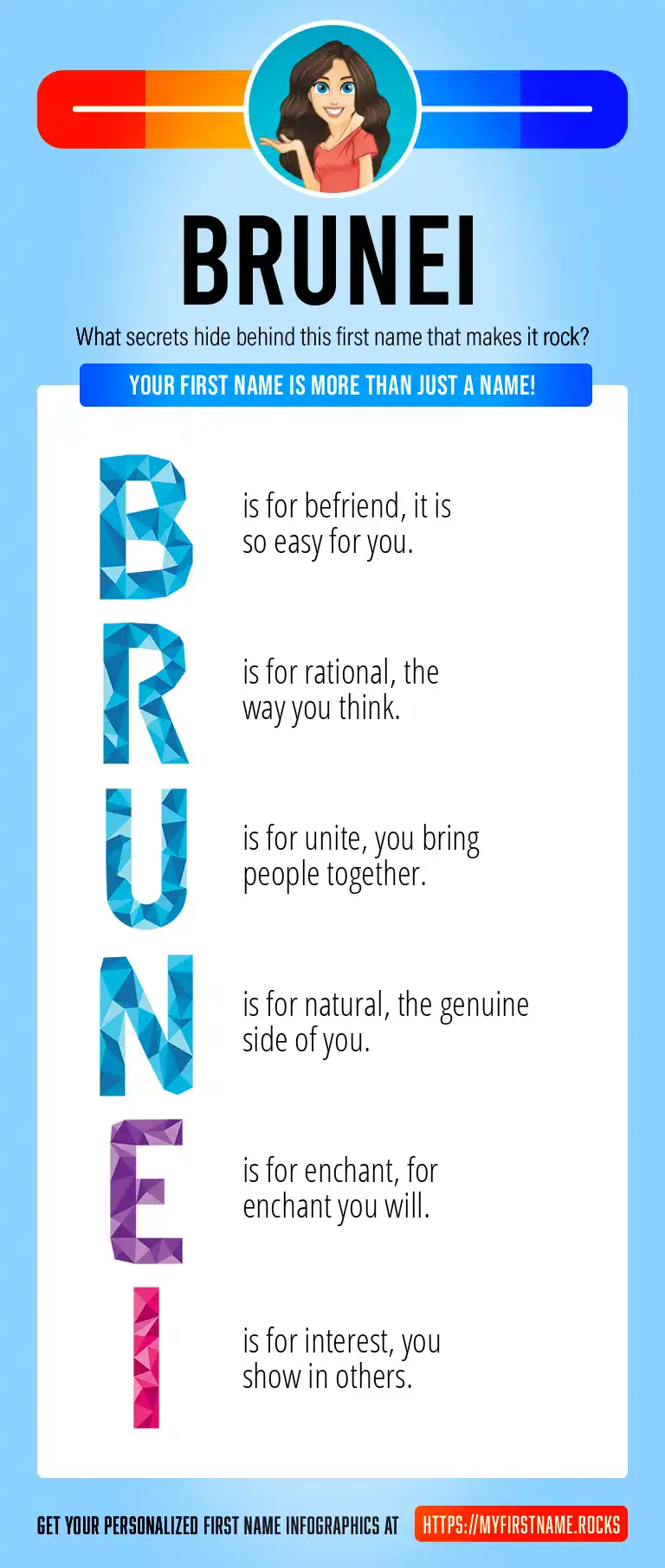 BRUNEI

What secrets hide behind this first name that makes it rock?

YOUR FIRST NAME IS MORE THAN JUST A NAME!

B is for befriend, it is so easy for you.

R is for rational, the way you think.

U is for unite, you bring people together.

N is for natural, the genuine side of you.

E is for enchant, for enchant you will.

I is for interest, you show in others.

GET YOUR PERSONALIZED FIRST NAME INFOGRAPHICS AT HTTPS://MYFIRSTNAME.ROCKS