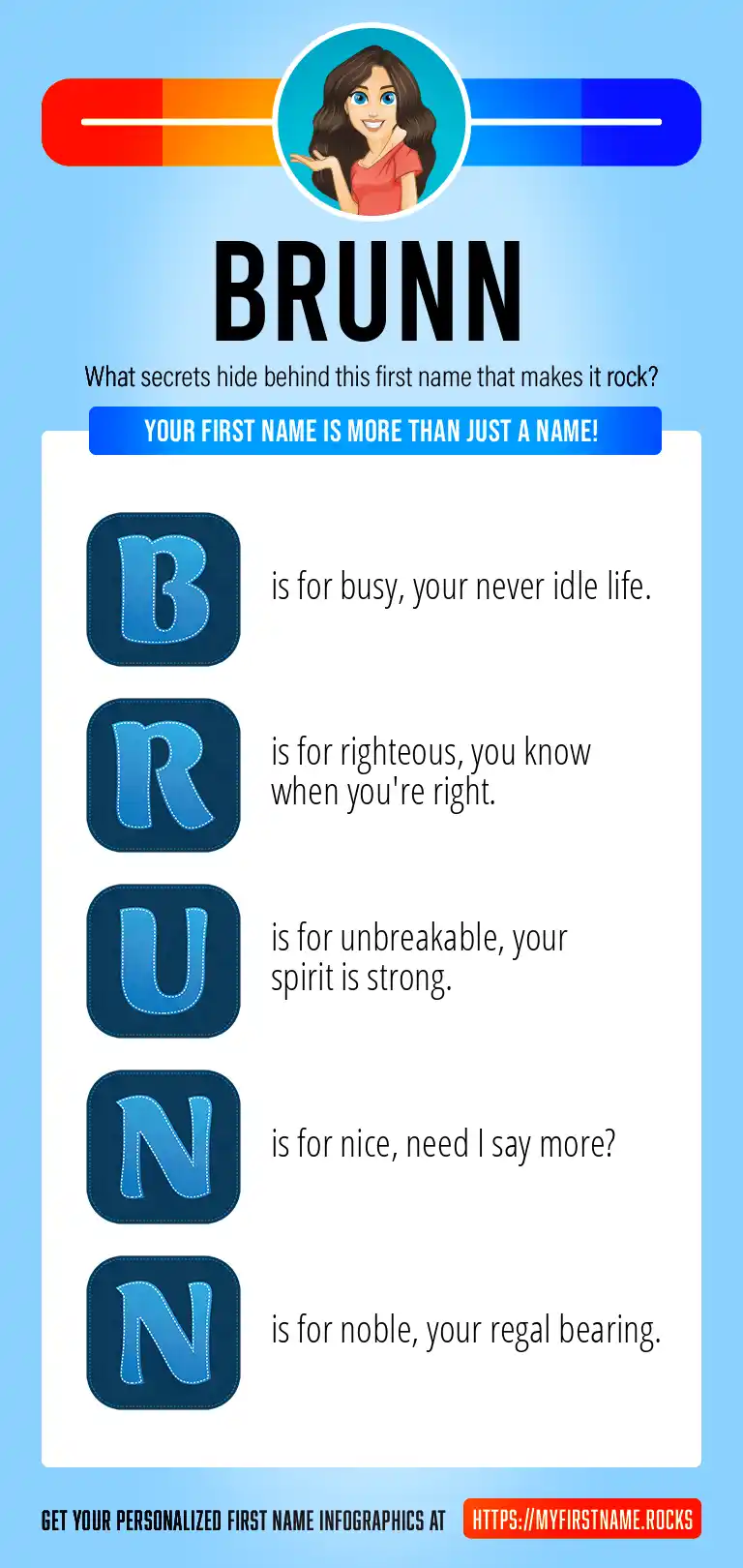 BRUNN

What secrets hide behind this first name that makes it rock?

YOUR FIRST NAME IS MORE THAN JUST A NAME!

B is for busy, your never idle life.

R is for righteous, you know when you're right.

U is for unbreakable, your spirit is strong.

N is for nice, need I say more?

N is for noble, your regal bearing.

GET YOUR PERSONALIZED FIRST NAME INFOGRAPHICS AT HTTPS://MYFIRSTNAME.ROCKS