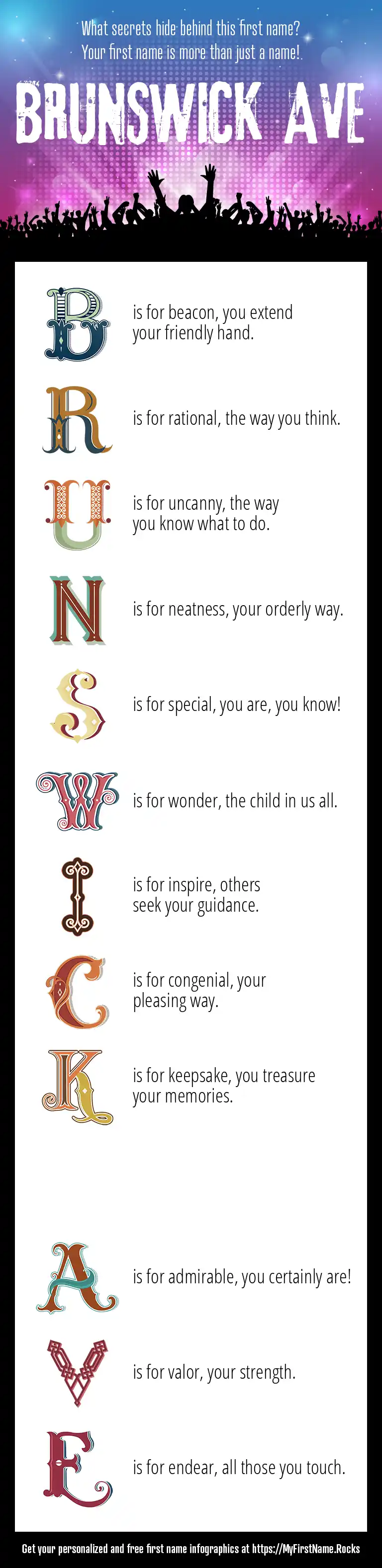 What secrets hide behind this first name?
Your first name is more than just a name!

BRUNSWICK AVE

B is for beacon, you extend your friendly hand.

R is for rational, the way you think.

U is for uncanny, the way you know what to do.

N is for neatness, your orderly way.

S is for special, you are, you know!

W is for wonder, the child in us all.

I is for inspire, others seek your guidance.

C is for congenial, your pleasing way.

K is for keepsake, you treasure your memories.

A is for admirable, you certainly are!

V is for valor, your strength.

E is for endear, all those you touch.

Get your personalized and free first name infographics at https://MyFirstName.Rocks