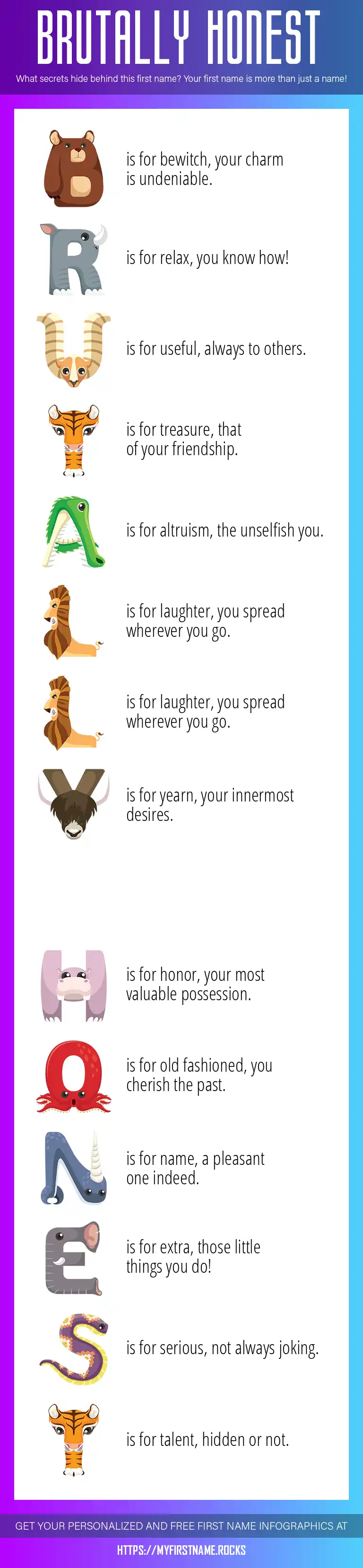 BRUTALLY HONEST

What secrets hide behind this first name? Your first name is more than just a name!

B is for bewitch, your charm is undeniable.

R is for relax, you know how!

U is for useful, always to others.

T is for treasure, that of your friendship.

A is for altruism, the unselfish you.

L is for laughter, you spread wherever you go.

L is for laughter, you spread wherever you go.

Y is for yearn, your innermost desires.

H is for honor, your most valuable possession.

O is for old fashioned, you cherish the past.

N is for name, a pleasant one indeed.

E is for extra, those little things you do!

S is for serious, not always joking.

T is for talent, hidden or not.

GET YOUR PERSONALIZED AND FREE FIRST NAME INFOGRAPHICS AT

HTTPS://MYFIRSTNAME.ROCKS