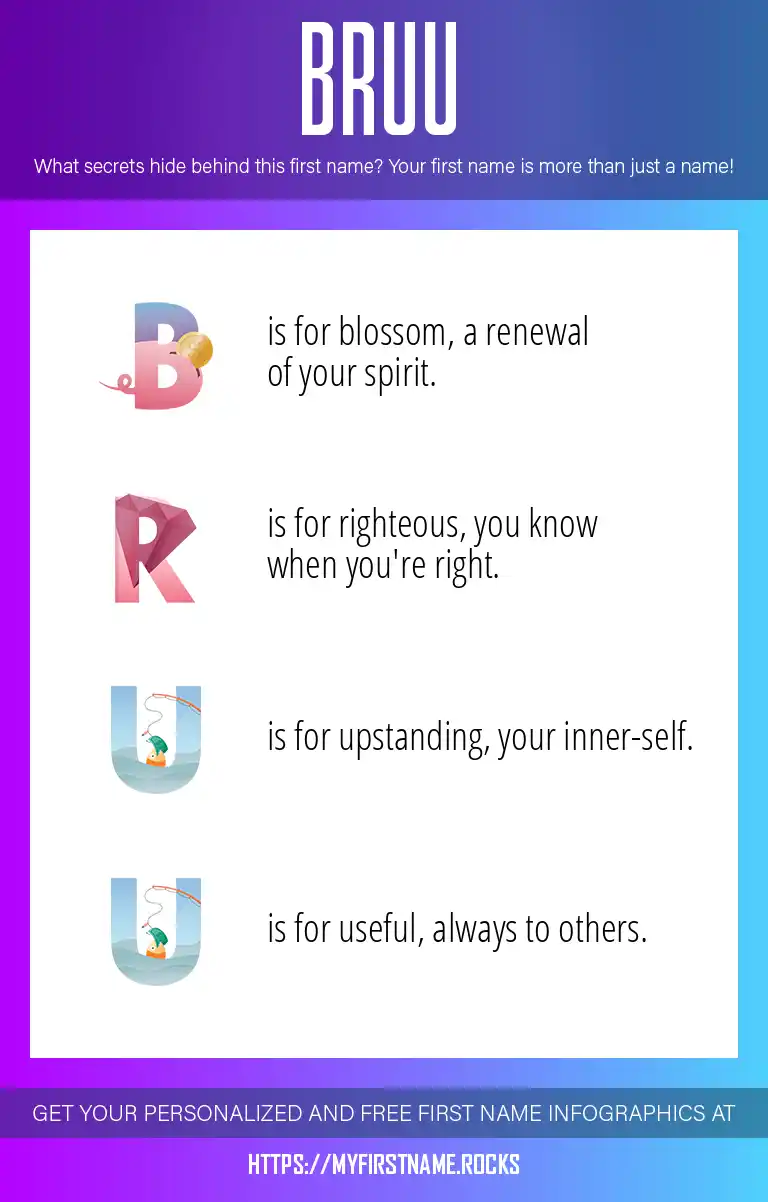 BRUU

What secrets hide behind this first name? Your first name is more than just a name!

B is for blossom, a renewal of your spirit.

R is for righteous, you know when you're right.

U is for upstanding, your inner-self.

U is for useful, always to others.

GET YOUR PERSONALIZED AND FREE FIRST NAME INFOGRAPHICS AT

HTTPS://MYFIRSTNAME.ROCKS