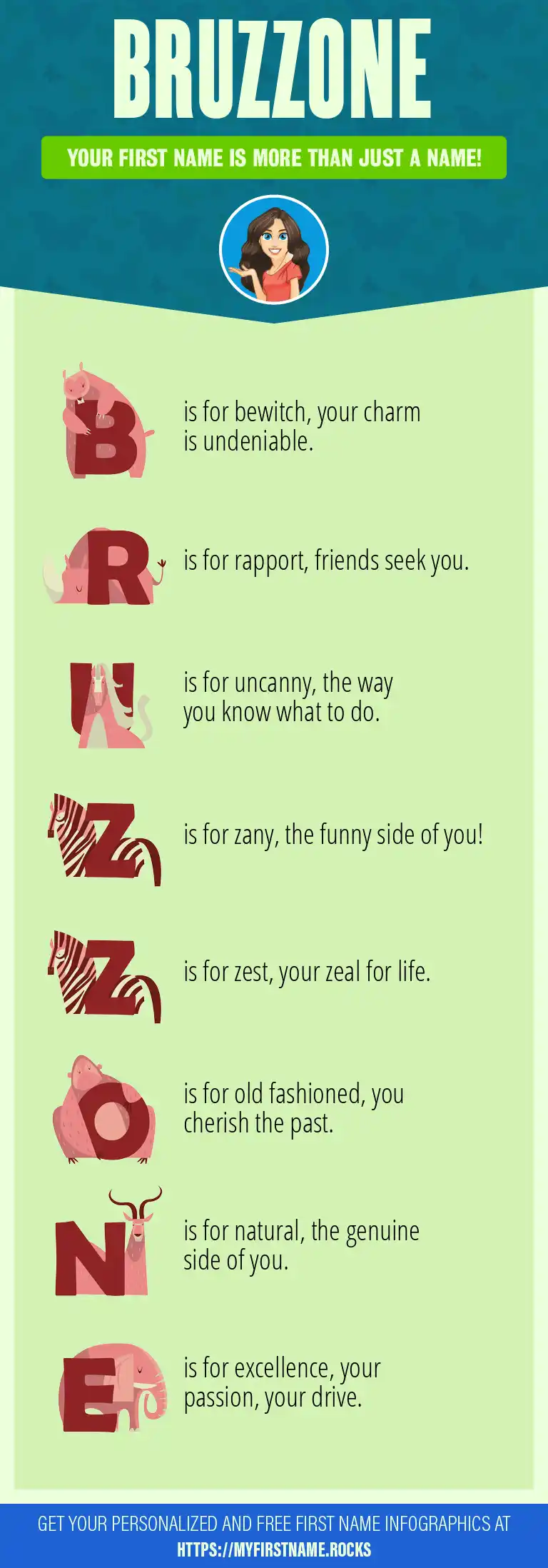 BRUZZONE

YOUR FIRST NAME IS MORE THAN JUST A NAME!

B is for bewitch, your charm is undeniable.

R is for rapport, friends seek you.

U is for uncanny, the way you know what to do.

Z is for zany, the funny side of you!

Z is for zest, your zeal for life.

O is for old fashioned, you cherish the past.

N is for natural, the genuine side of you.

E is for excellence, your passion, your drive.

GET YOUR PERSONALIZED AND FREE FIRST NAME INFOGRAPHICS AT HTTPS://MYFIRSTNAME.ROCKS