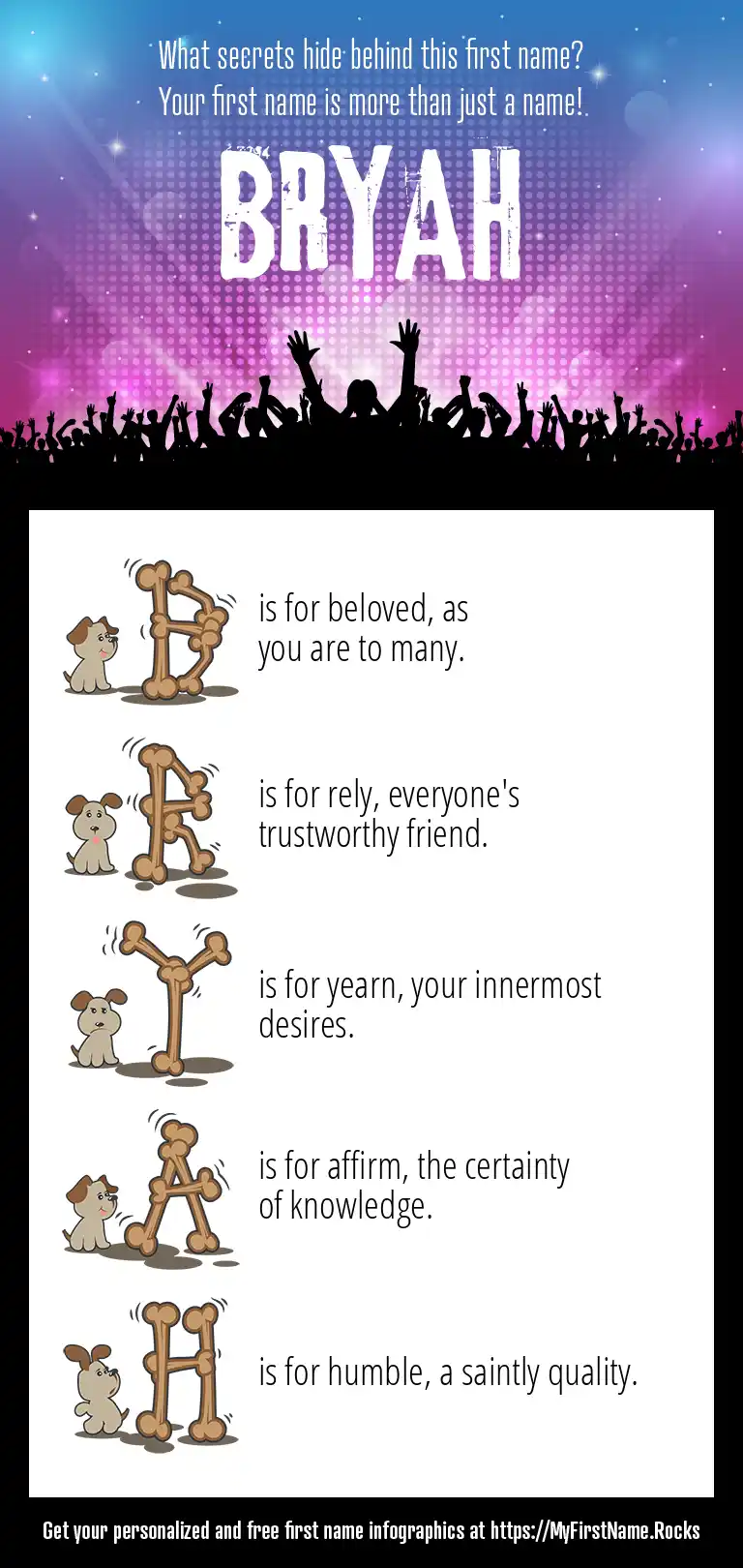 What secrets hide behind this first name?
Your first name is more than just a name!

BRYAH

B is for beloved, as you are to many.

R is for rely, everyone's trustworthy friend.

Y is for yearn, your innermost desires.

A is for affirm, the certainty of knowledge.

H is for humble, a saintly quality.

Get your personalized and free first name infographics at https://MyFirstName.Rocks