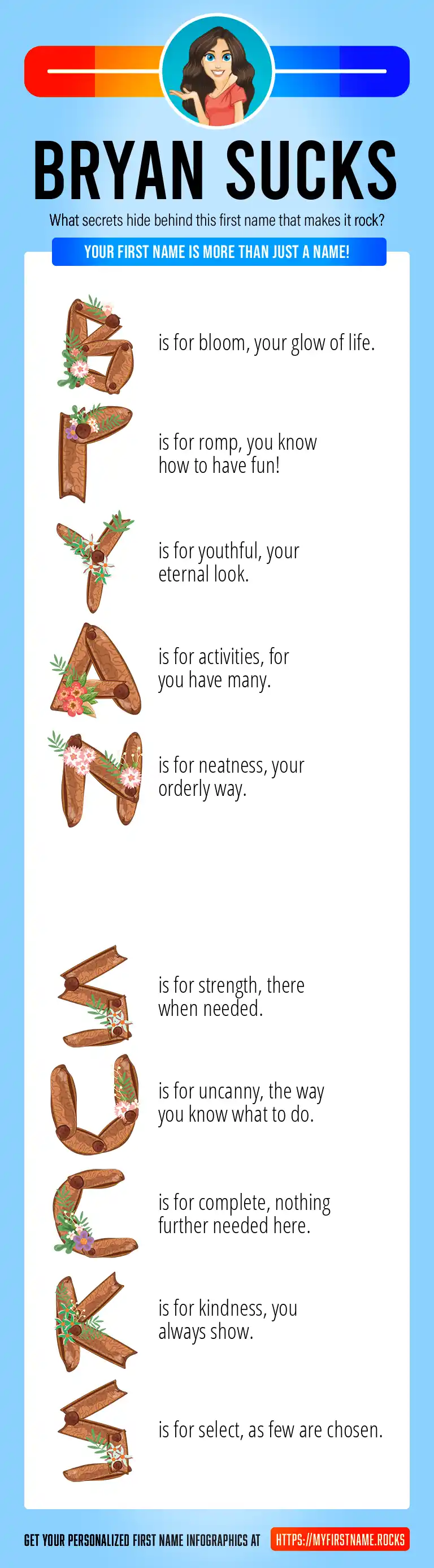 BRYAN SUCKS

What secrets hide behind this first name that makes it rock?

YOUR FIRST NAME IS MORE THAN JUST A NAME!

B is for bloom, your glow of life.

R is for romp, you know how to have fun!

Y is for youthful, your eternal look.

A is for activities, for you have many.

N is for neatness, your orderly way.

S is for strength, there when needed.

U is for uncanny, the way you know what to do.

C is for complete, nothing further needed here.

K is for kindness, you always show.

S is for select, as few are chosen.

GET YOUR PERSONALIZED FIRST NAME INFOGRAPHICS AT HTTPS://MYFIRSTNAME.ROCKS