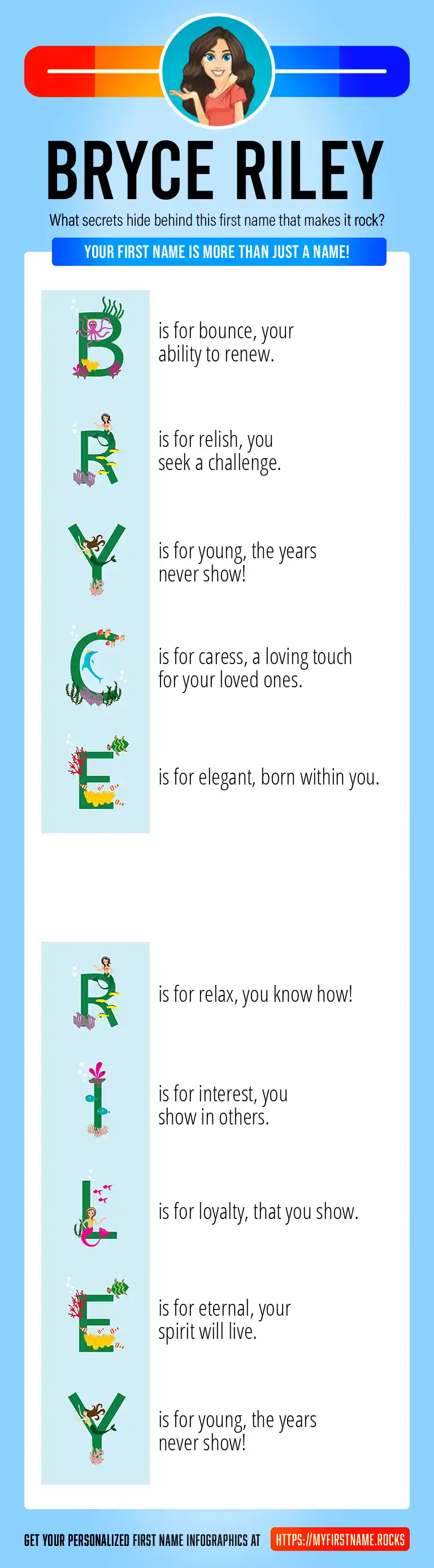 BRYCE RILEY

What secrets hide behind this first name that makes it rock?

YOUR FIRST NAME IS MORE THAN JUST A NAME!

B is for bounce, your ability to renew.

R is for relish, you seek a challenge.

Y is for young, the years never show!

C is for caress, a loving touch for your loved ones.

E is for elegant, born within you.

R is for relax, you know how!

I is for interest, you show in others.

L is for loyalty, that you show.

E is for eternal, your spirit will live.

Y is for young, the years never show!

GET YOUR PERSONALIZED FIRST NAME INFOGRAPHICS AT HTTPS://MYFIRSTNAME.ROCKS