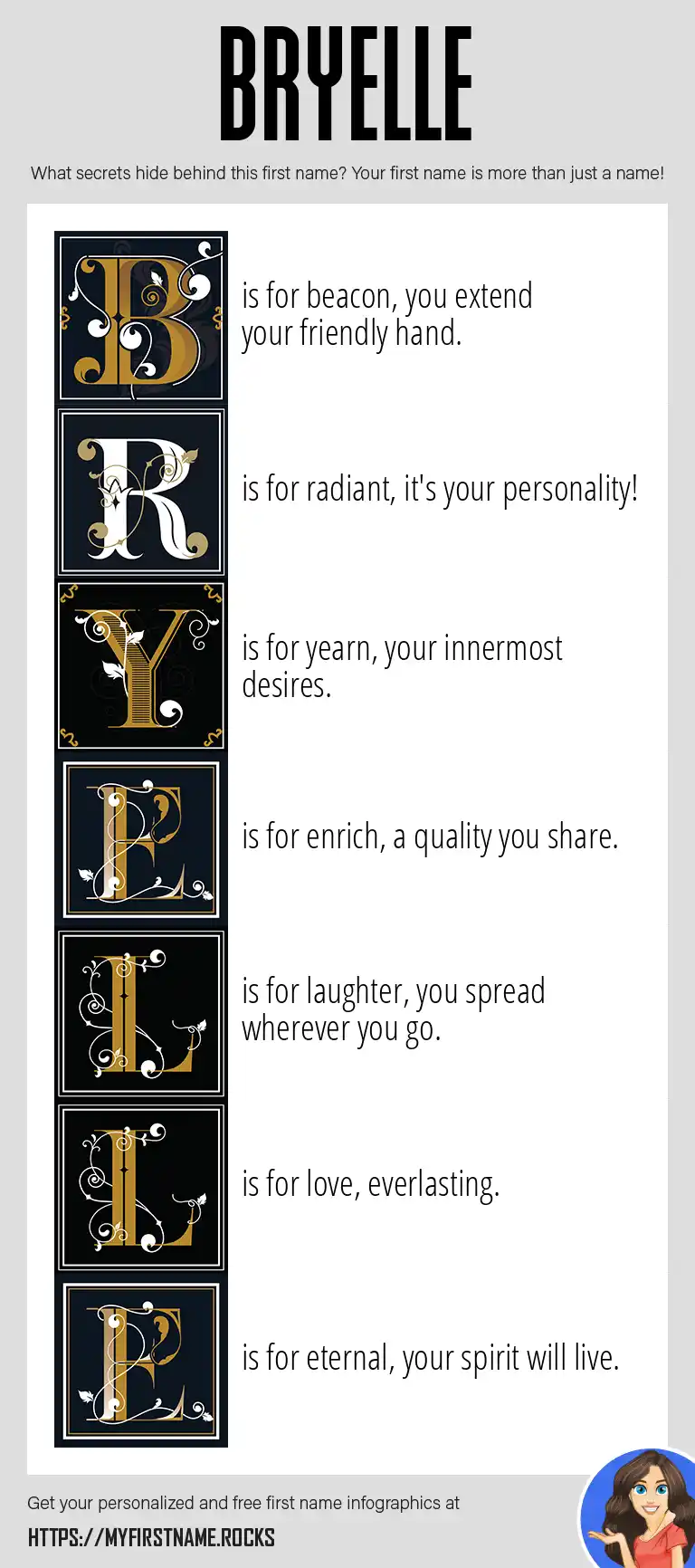 BRYELLE

What secrets hide behind this first name? Your first name is more than just a name!

B is for beacon, you extend your friendly hand.

R is for radiant, it's your personality!

Y is for yearn, your innermost desires.

E is for enrich, a quality you share.

L is for laughter, you spread wherever you go.

L is for love, everlasting.

E is for eternal, your spirit will live.

Get your personalized and free first name infographics at

HTTPS://MYFIRSTNAME.ROCKS