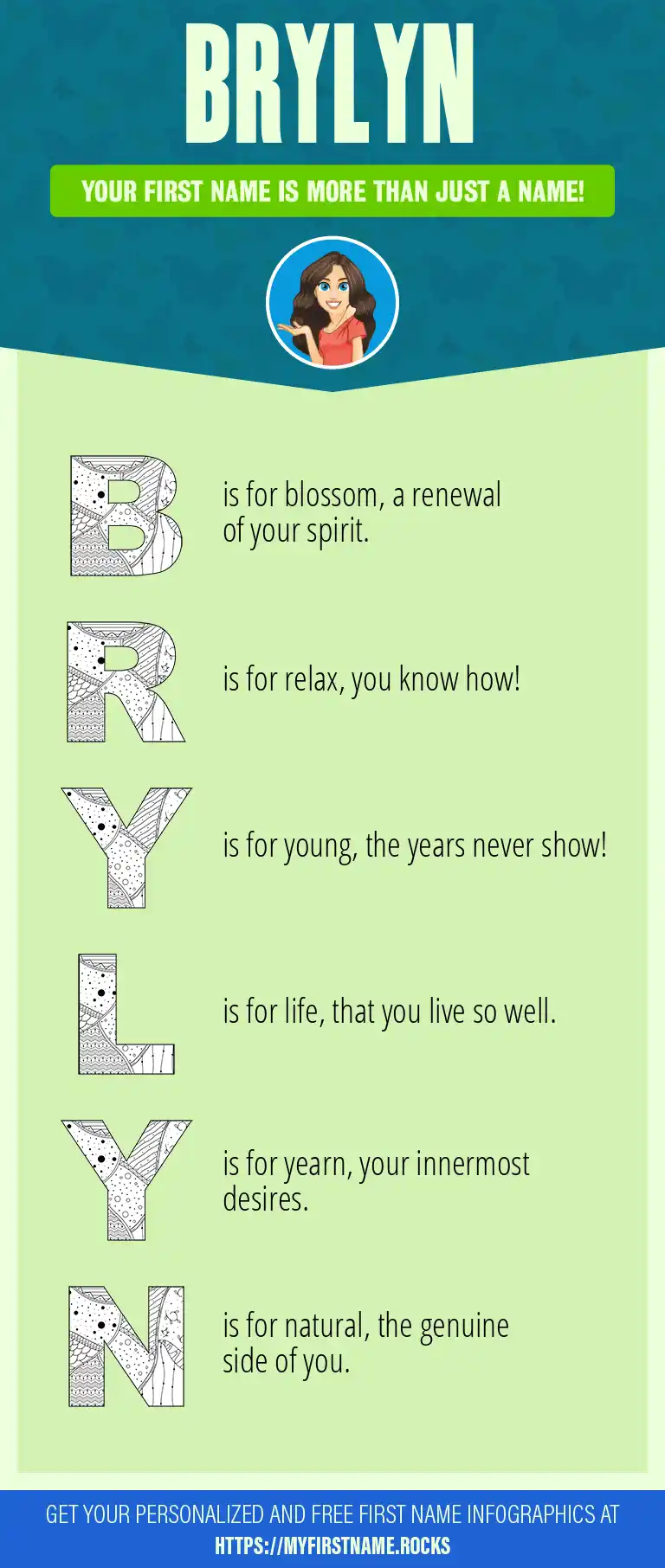 BRYLYN

YOUR FIRST NAME IS MORE THAN JUST A NAME!

B is for blossom, a renewal of your spirit.

R is for relax, you know how!

Y is for young, the years never show!

L is for life, that you live so well.

Y is for yearn, your innermost desires.

N is for natural, the genuine side of you.

GET YOUR PERSONALIZED AND FREE FIRST NAME INFOGRAPHICS AT HTTPS://MYFIRSTNAME.ROCKS