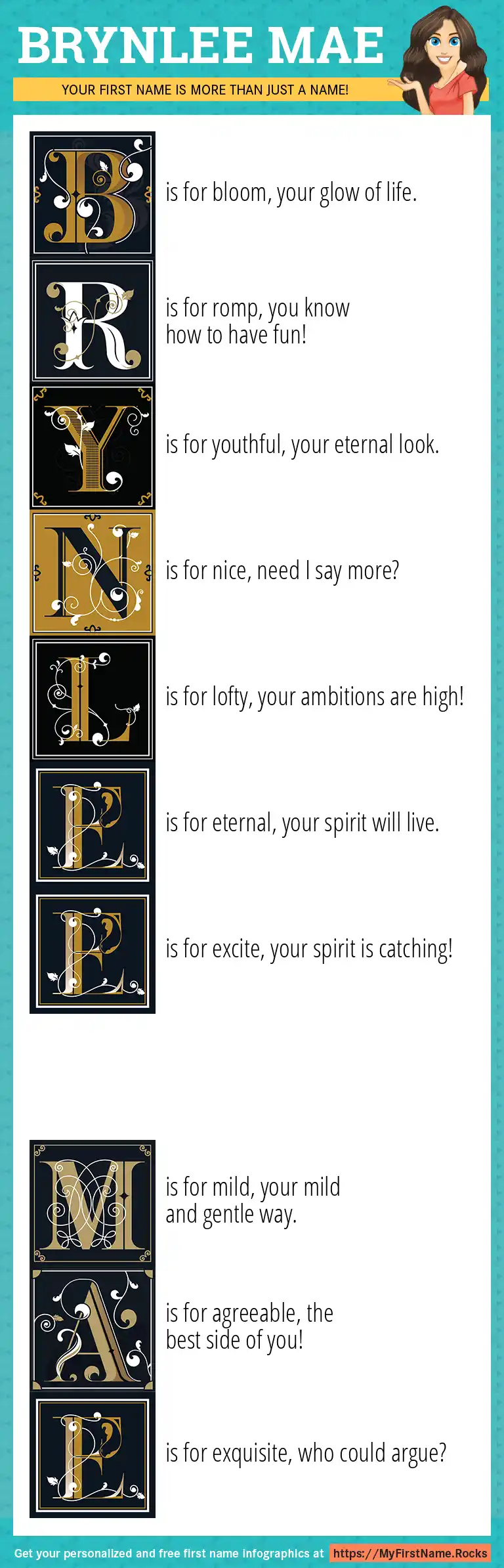 BRYNLEE MAE

YOUR FIRST NAME IS MORE THAN JUST A NAME!

B is for bloom, your glow of life.

R is for romp, you know how to have fun!

Y is for youthful, your eternal look.

N is for nice, need I say more?

L is for lofty, your ambitions are high!

E is for eternal, your spirit will live.

E is for excite, your spirit is catching!

M is for mild, your mild and gentle way.

A is for agreeable, the best side of you!

E is for exquisite, who could argue?

Get your personalized and free first name infographics at https://MyFirstName.Rocks