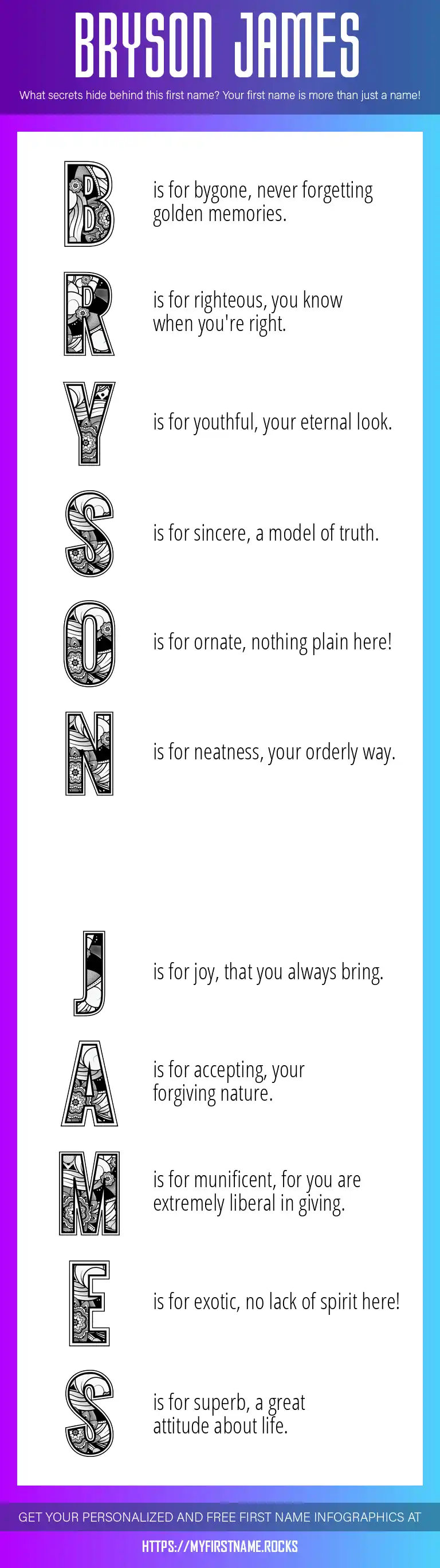 BRYSON JAMES

What secrets hide behind this first name? Your first name is more than just a name!

B is for bygone, never forgetting golden memories.

R is for righteous, you know when you're right.

Y is for youthful, your eternal look.

S is for sincere, a model of truth.

O is for ornate, nothing plain here!

N is for neatness, your orderly way.

J is for joy, that you always bring.

A is for accepting, your forgiving nature.

M is for munificent, for you are extremely liberal in giving.

E is for exotic, no lack of spirit here!

S is for superb, a great attitude about life.

GET YOUR PERSONALIZED AND FREE FIRST NAME INFOGRAPHICS AT

HTTPS://MYFIRSTNAME.ROCKS