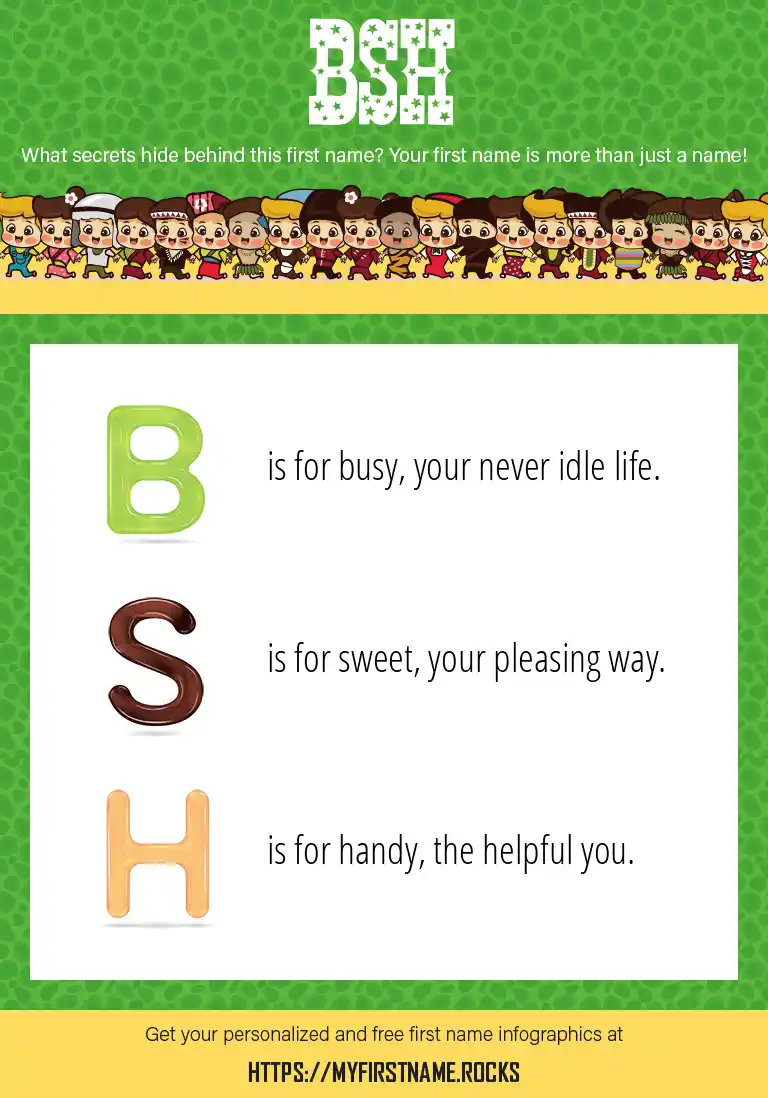 BSH

What secrets hide behind this first name? Your first name is more than just a name!

B is for busy, your never idle life.

S is for sweet, your pleasing way.

H is for handy, the helpful you.

Get your personalized and free first name infographics at

HTTPS://MYFIRSTNAME.ROCKS