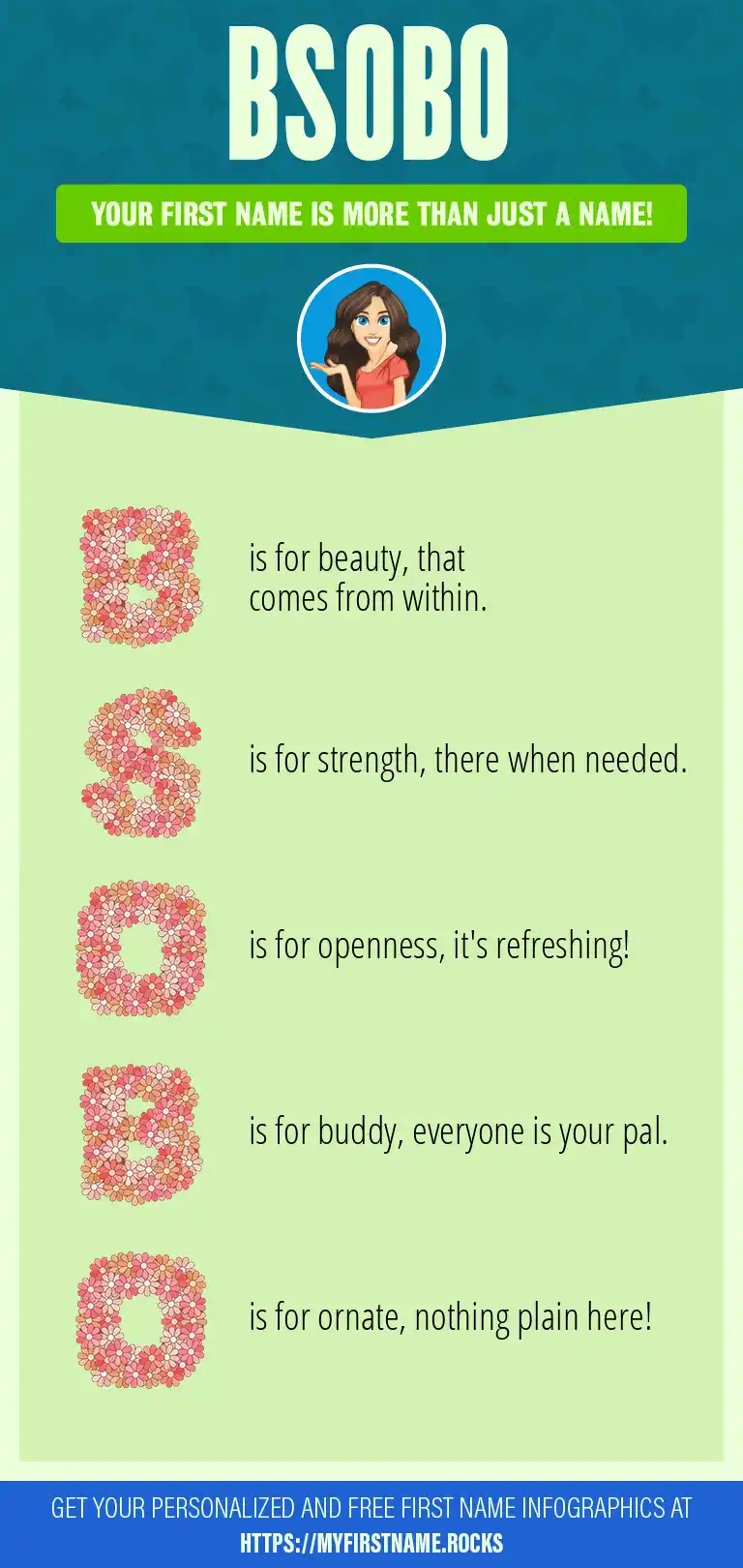 BSOBO

YOUR FIRST NAME IS MORE THAN JUST A NAME!

B is for beauty, that comes from within.

S is for strength, there when needed.

O is for openness, it's refreshing!

B is for buddy, everyone is your pal.

O is for ornate, nothing plain here!

GET YOUR PERSONALIZED AND FREE FIRST NAME INFOGRAPHICS AT HTTPS://MYFIRSTNAME.ROCKS