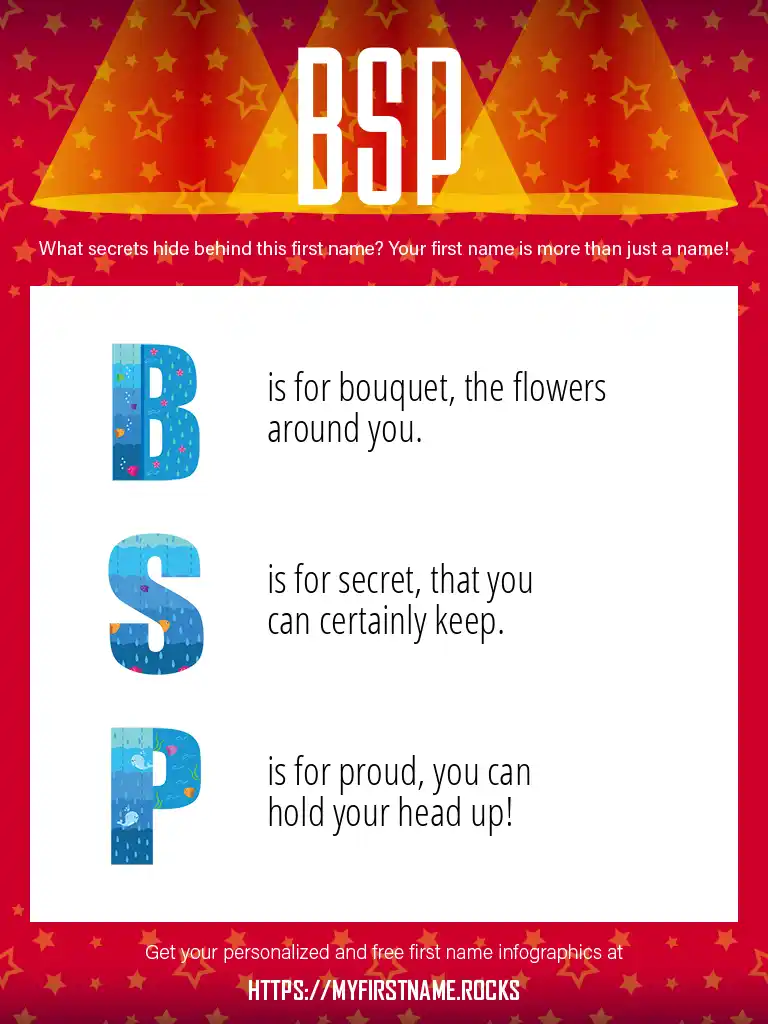 BSP

What secrets hide behind this first name? Your first name is more than just a name!

B is for bouquet, the flowers around you.

S is for secret, that you can certainly keep.

P is for proud, you can hold your head up!

Get your personalized and free first name infographics at

HTTPS://MYFIRSTNAME.ROCKS