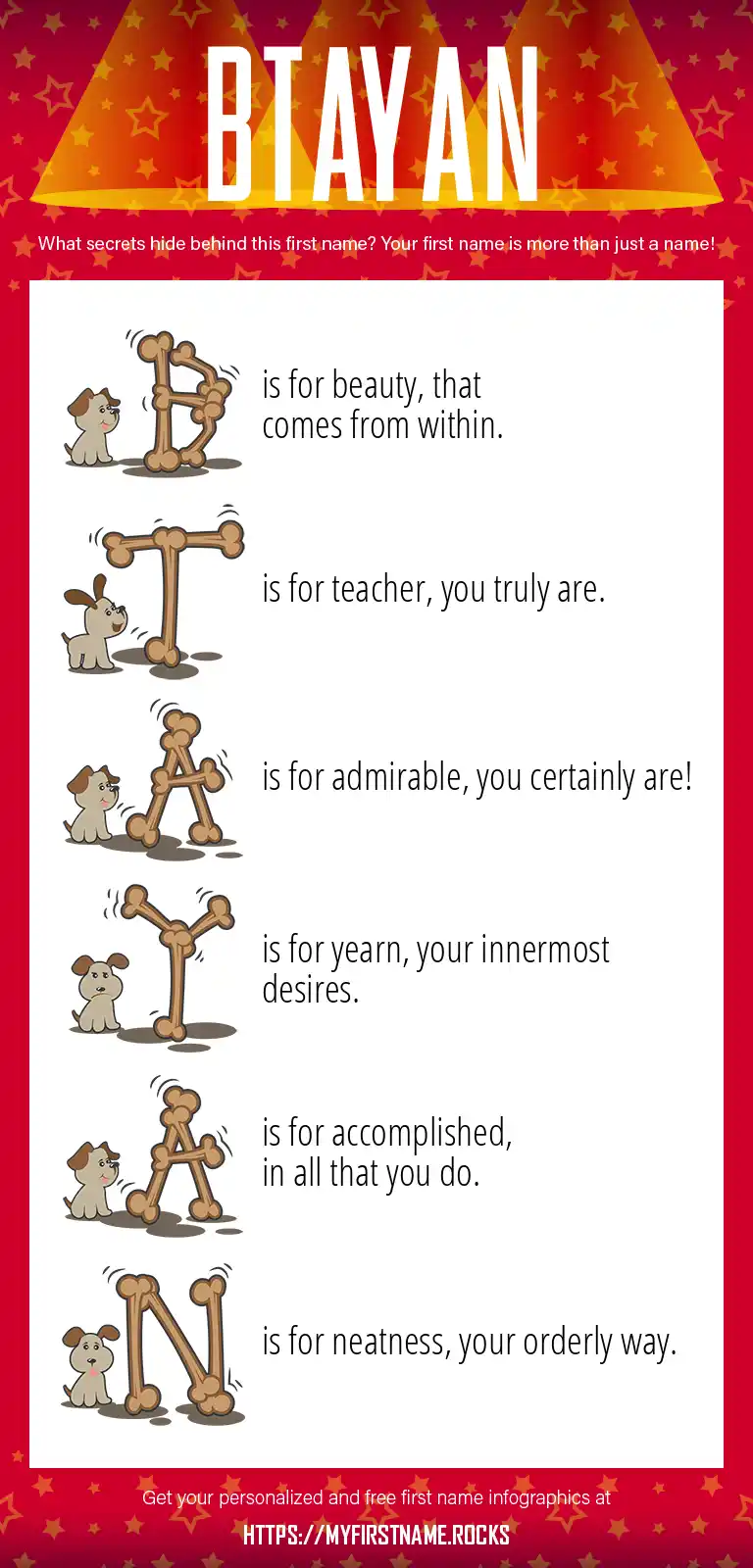 BTAYAN

What secrets hide behind this first name? Your first name is more than just a name!

B is for beauty, that comes from within.

T is for teacher, you truly are.

A is for admirable, you certainly are!

Y is for yearn, your innermost desires.

A is for accomplished, in all that you do.

N is for neatness, your orderly way.

Get your personalized and free first name infographics at

HTTPS://MYFIRSTNAME.ROCKS