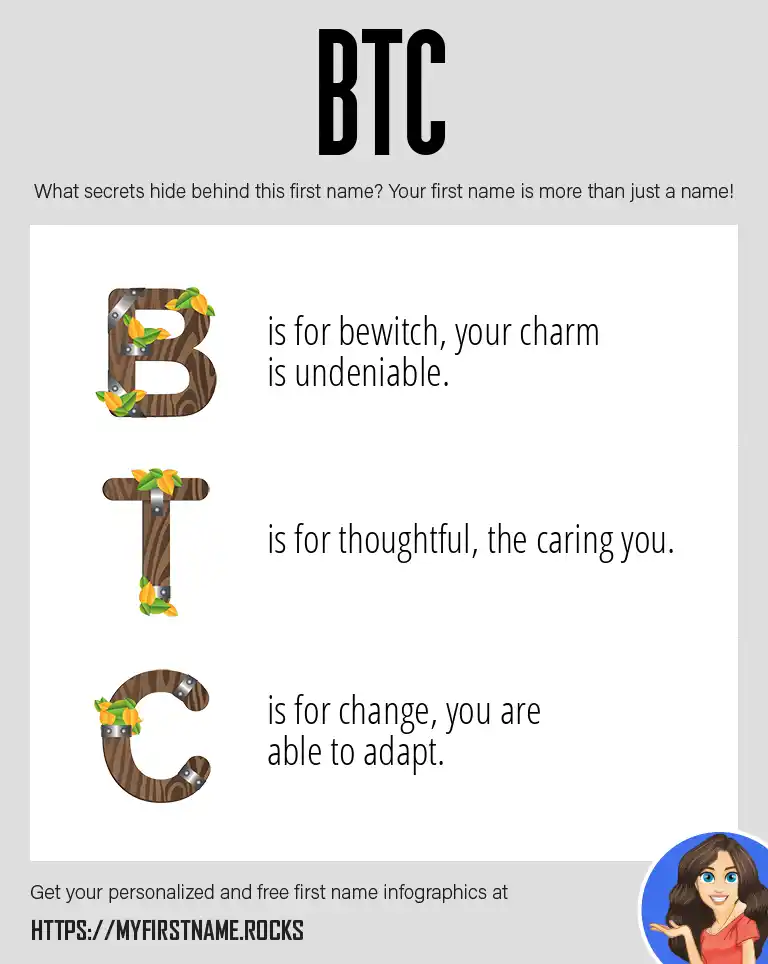 BTC

What secrets hide behind this first name? Your first name is more than just a name!

B is for bewitch, your charm is undeniable.

T is for thoughtful, the caring you.

C is for change, you are able to adapt.

Get your personalized and free first name infographics at

HTTPS://MYFIRSTNAME.ROCKS