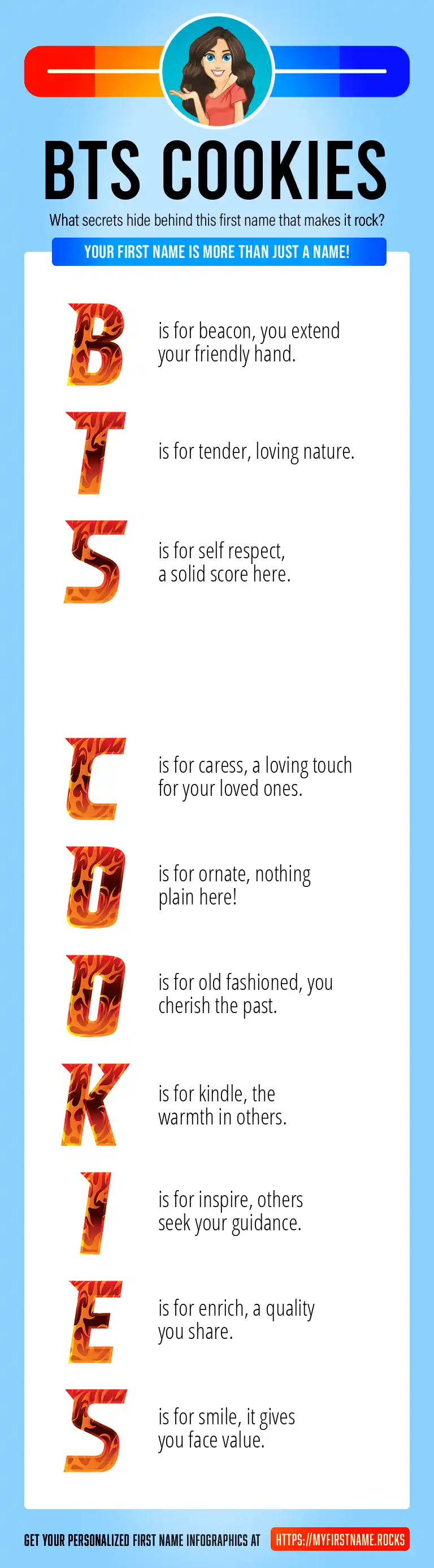 BTS COOKIES

What secrets hide behind this first name that makes it rock?

YOUR FIRST NAME IS MORE THAN JUST A NAME!

B is for beacon, you extend your friendly hand.

T is for tender, loving nature.

S is for self respect, a solid score here.

C is for caress, a loving touch for your loved ones.

O is for ornate, nothing plain here!

O is for old fashioned, you cherish the past.

K is for kindle, the warmth in others.

I is for inspire, others seek your guidance.

E is for enrich, a quality you share.

S is for smile, it gives you face value.

GET YOUR PERSONALIZED FIRST NAME INFOGRAPHICS AT HTTPS://MYFIRSTNAME.ROCKS