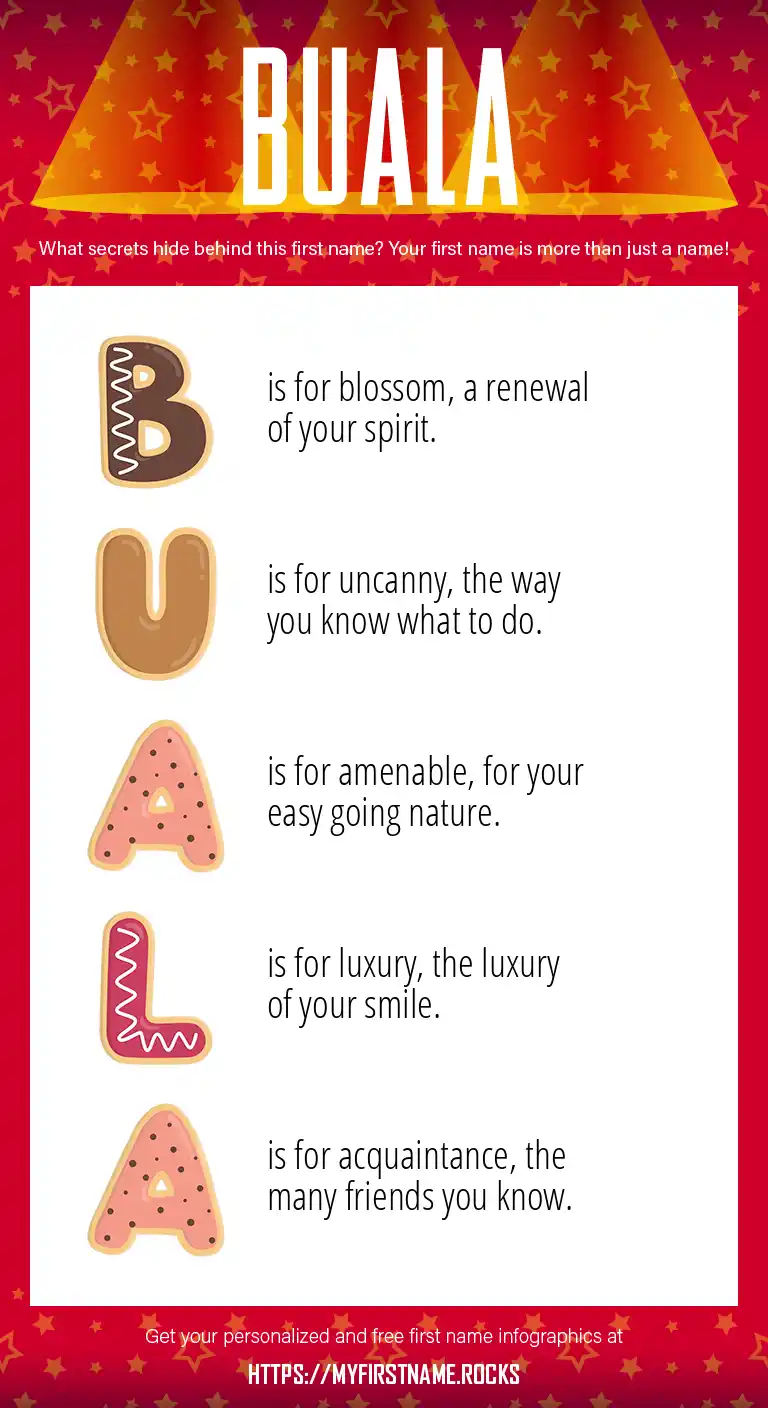 BUALA

What secrets hide behind this first name? Your first name is more than just a name!

B is for blossom, a renewal of your spirit.

U is for uncanny, the way you know what to do.

A is for amenable, for your easy going nature.

L is for luxury, the luxury of your smile.

A is for acquaintance, the many friends you know.

Get your personalized and free first name infographics at

HTTPS://MYFIRSTNAME.ROCKS