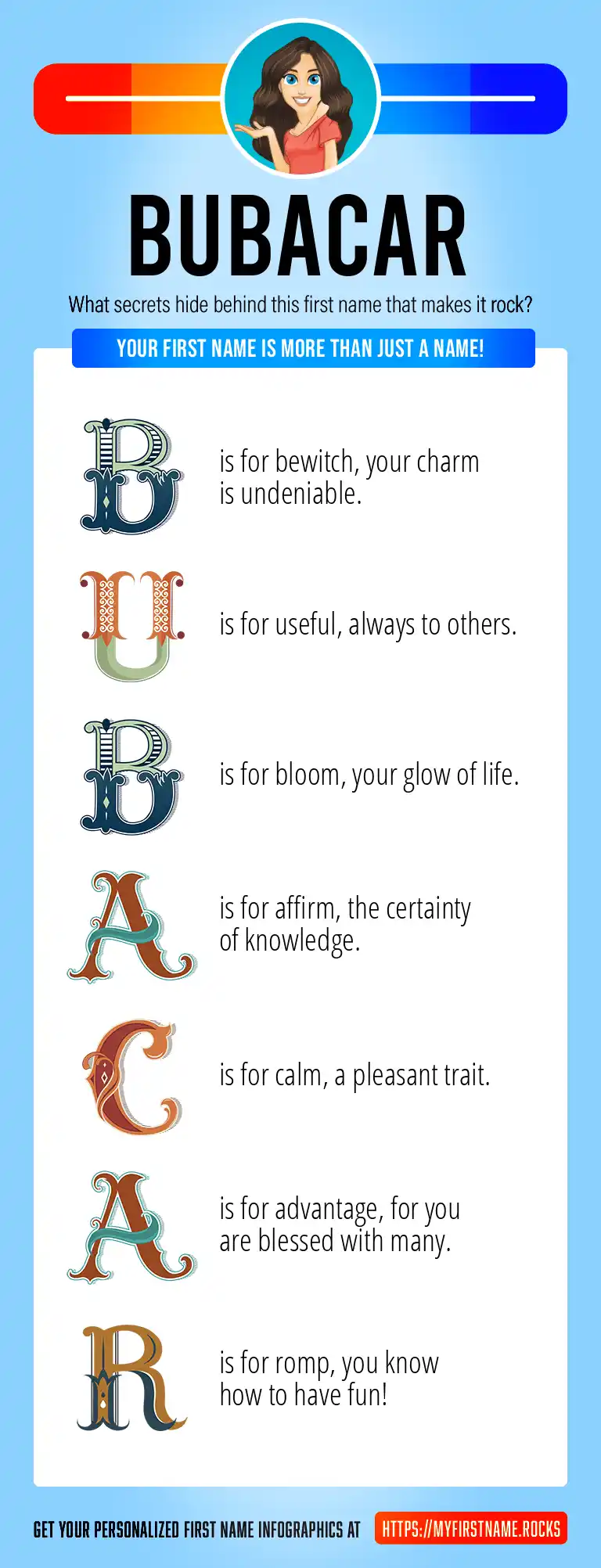 BUBACAR

What secrets hide behind this first name that makes it rock?

YOUR FIRST NAME IS MORE THAN JUST A NAME!

B is for bewitch, your charm is undeniable.

U is for useful, always to others.

B is for bloom, your glow of life.

A is for affirm, the certainty of knowledge.

C is for calm, a pleasant trait.

A is for advantage, for you are blessed with many.

R is for romp, you know how to have fun!

GET YOUR PERSONALIZED FIRST NAME INFOGRAPHICS AT HTTPS://MYFIRSTNAME.ROCKS