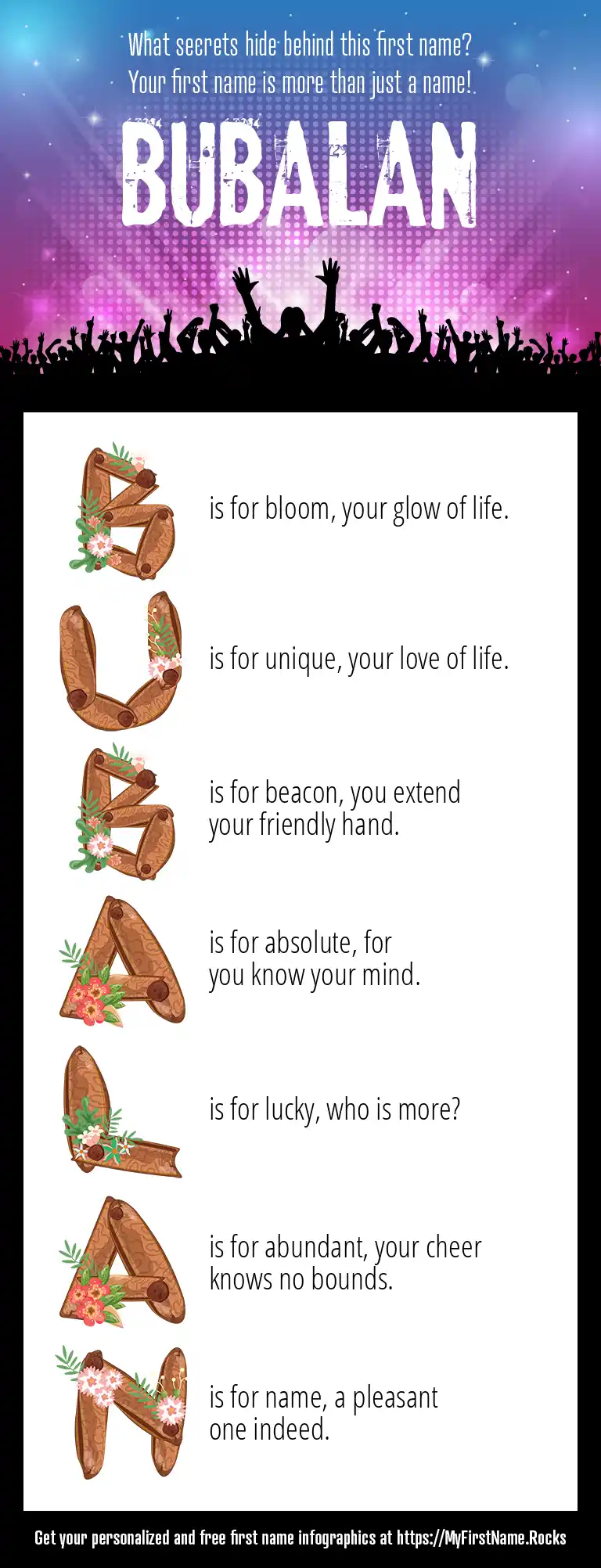 What secrets hide behind this first name?
Your first name is more than just a name!

BUBALAN

B is for bloom, your glow of life.

U is for unique, your love of life.

B is for beacon, you extend your friendly hand.

A is for absolute, for you know your mind.

L is for lucky, who is more?

A is for abundant, your cheer knows no bounds.

N is for name, a pleasant one indeed.

Get your personalized and free first name infographics at https://MyFirstName.Rocks