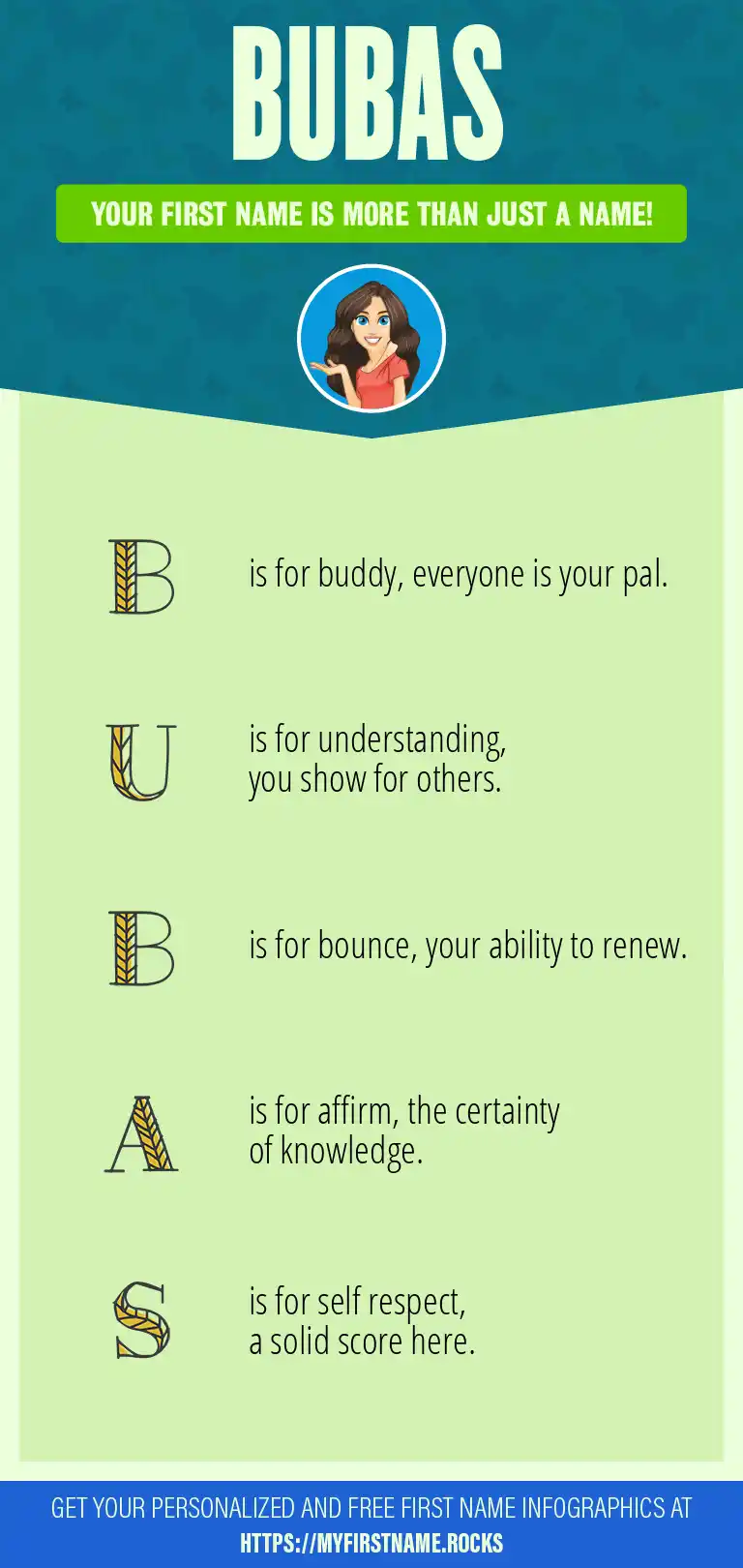 BUBAS

YOUR FIRST NAME IS MORE THAN JUST A NAME!

B is for buddy, everyone is your pal.

U is for understanding, you show for others.

B is for bounce, your ability to renew.

A is for affirm, the certainty of knowledge.

S is for self respect, a solid score here.

GET YOUR PERSONALIZED AND FREE FIRST NAME INFOGRAPHICS AT HTTPS://MYFIRSTNAME.ROCKS